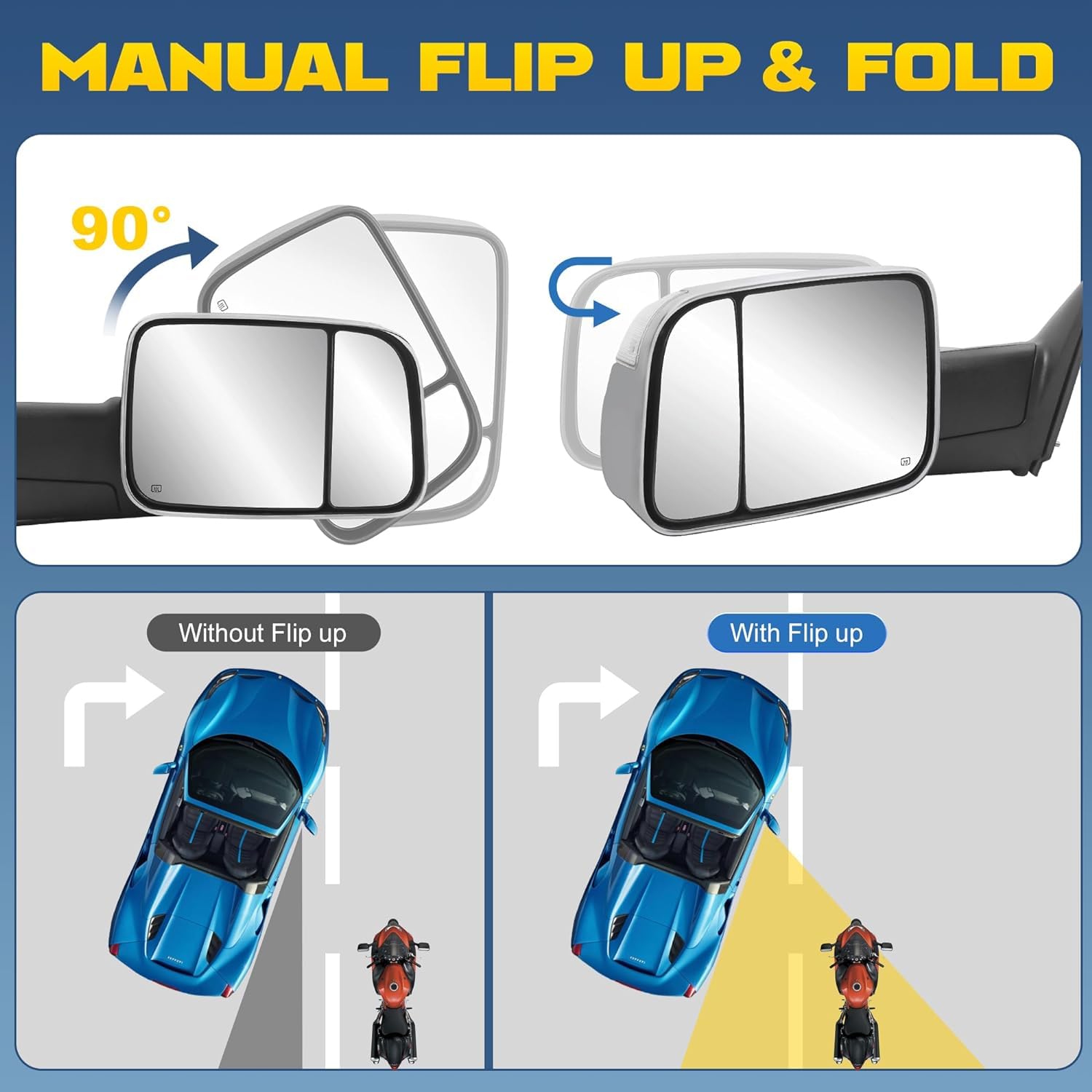 MANUAL FLIP UP & FOLD

90°

Without Flip up

With Flip up