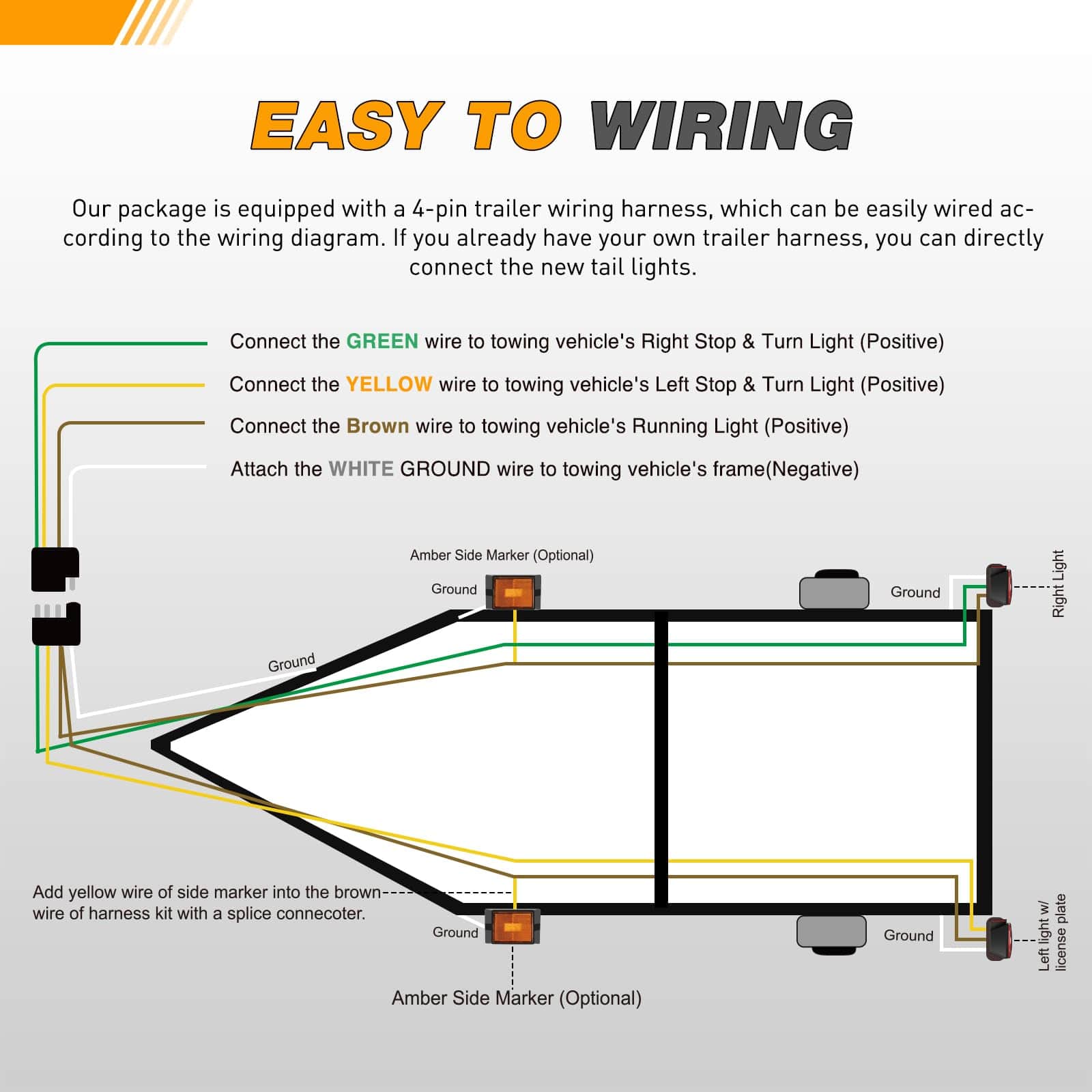 EASY TO WIRING

Our package is equipped with a 4-pin trailer wiring harness, which can be easily wired according to the wiring diagram. If you already have your own trailer harness, you can directly connect the new tail lights.

Connect the GREEN wire to towing vehicle's Right Stop & Turn Light (Positive)

Connect the YELLOW wire to towing vehicle's Left Stop & Turn Light (Positive)

Connect the Brown wire to towing vehicle's Running Light (Positive)

Attach the WHITE GROUND wire to towing vehicle's frame(Negative)

Amber Side Marker (Optional)

Ground

Ground

Right Light

Ground

Add yellow wire of side marker into the brown wire of harness kit with a splice connecoter.

Ground

Ground

Left light w/ license plate

Amber Side Marker (Optional)