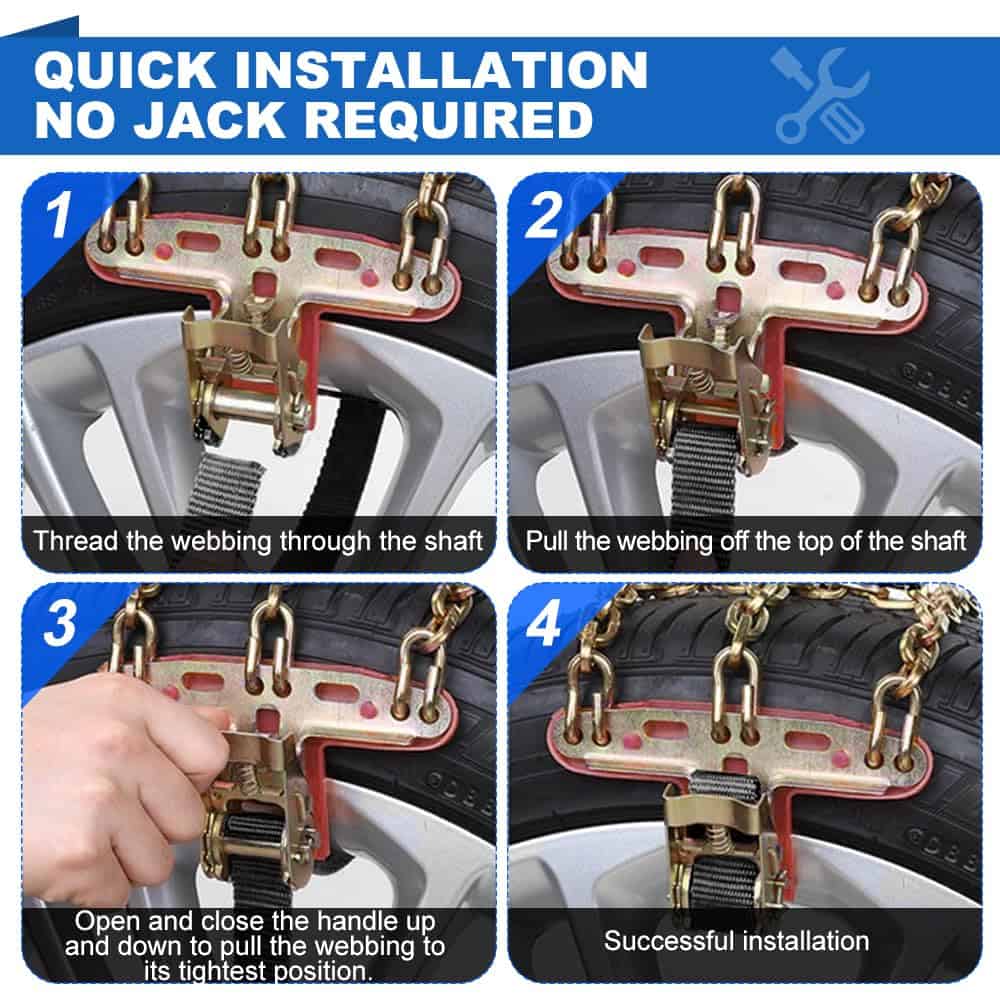 QUICK INSTALLATION
NO JACK REQUIRED

1
Thread the webbing through the shaft

2
Pull the webbing off the top of the shaft

3
Open and close the handle up and down to pull the webbing to its tightest position.

4
Successful installation