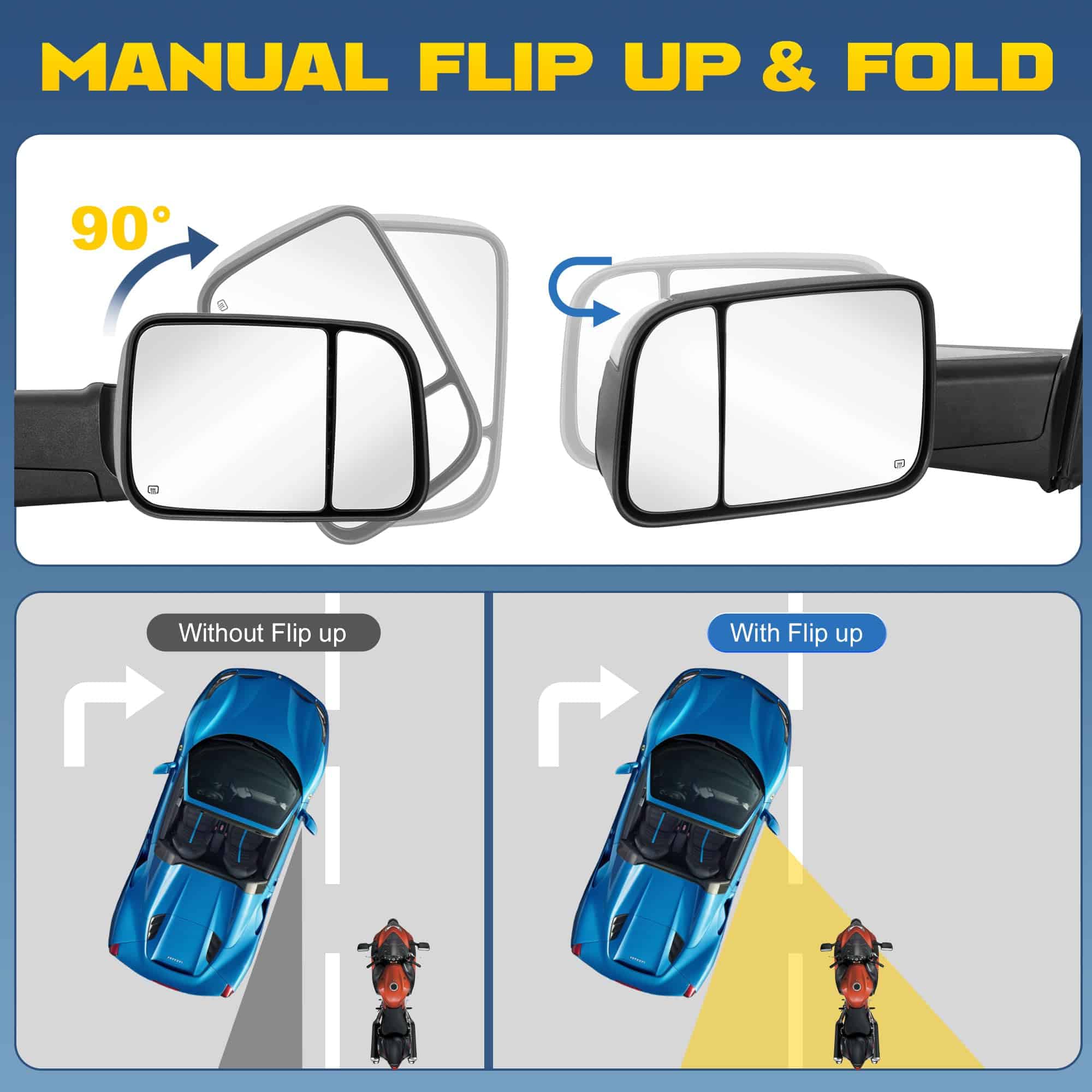 MANUAL FLIP UP & FOLD

90°

Without Flip up

With Flip up