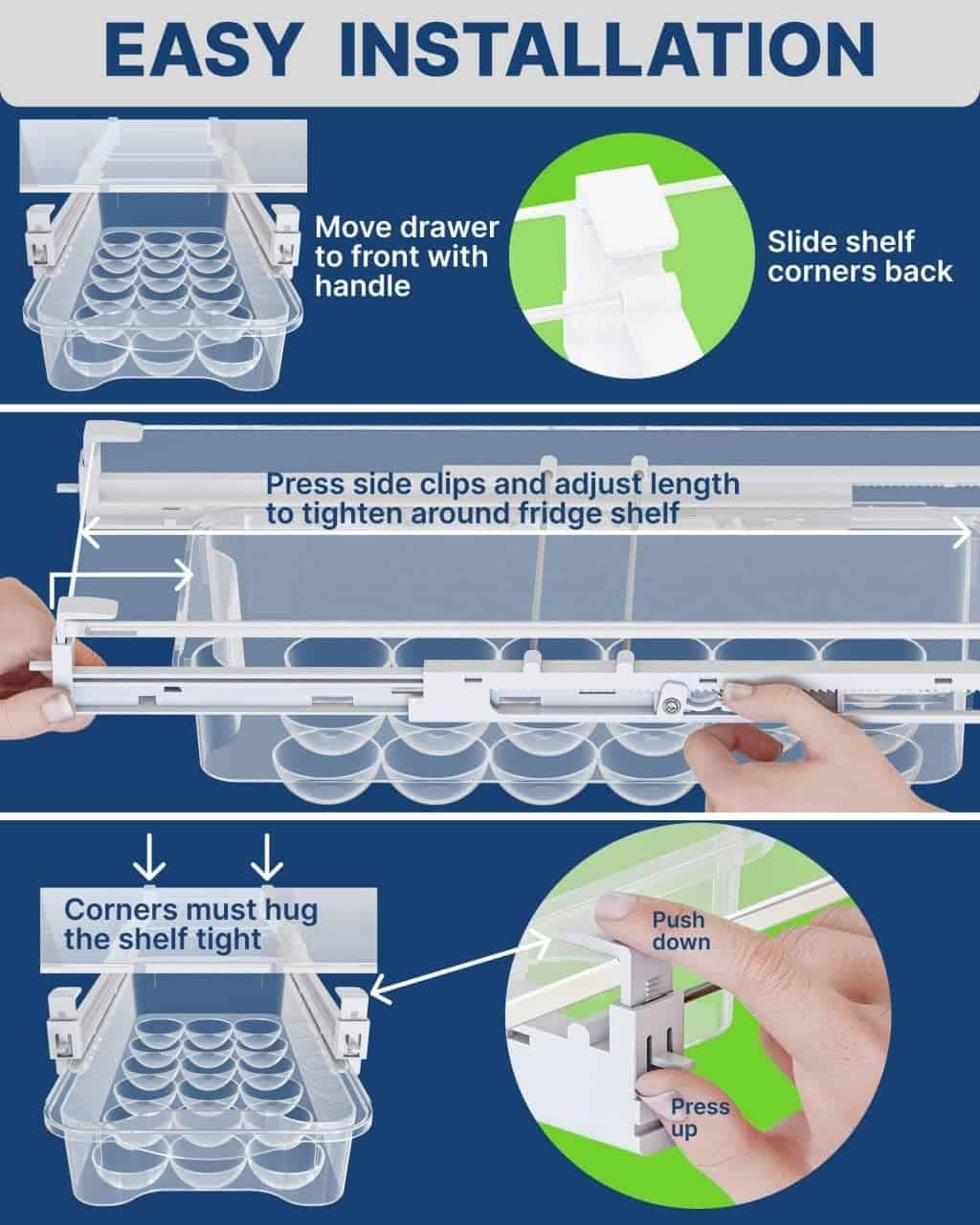 EASY INSTALLATION

Move drawer to front with handle

Slide shelf corners back

Press side clips and adjust length to tighten around fridge shelf

Corners must hug the shelf tight

Push down

Press up