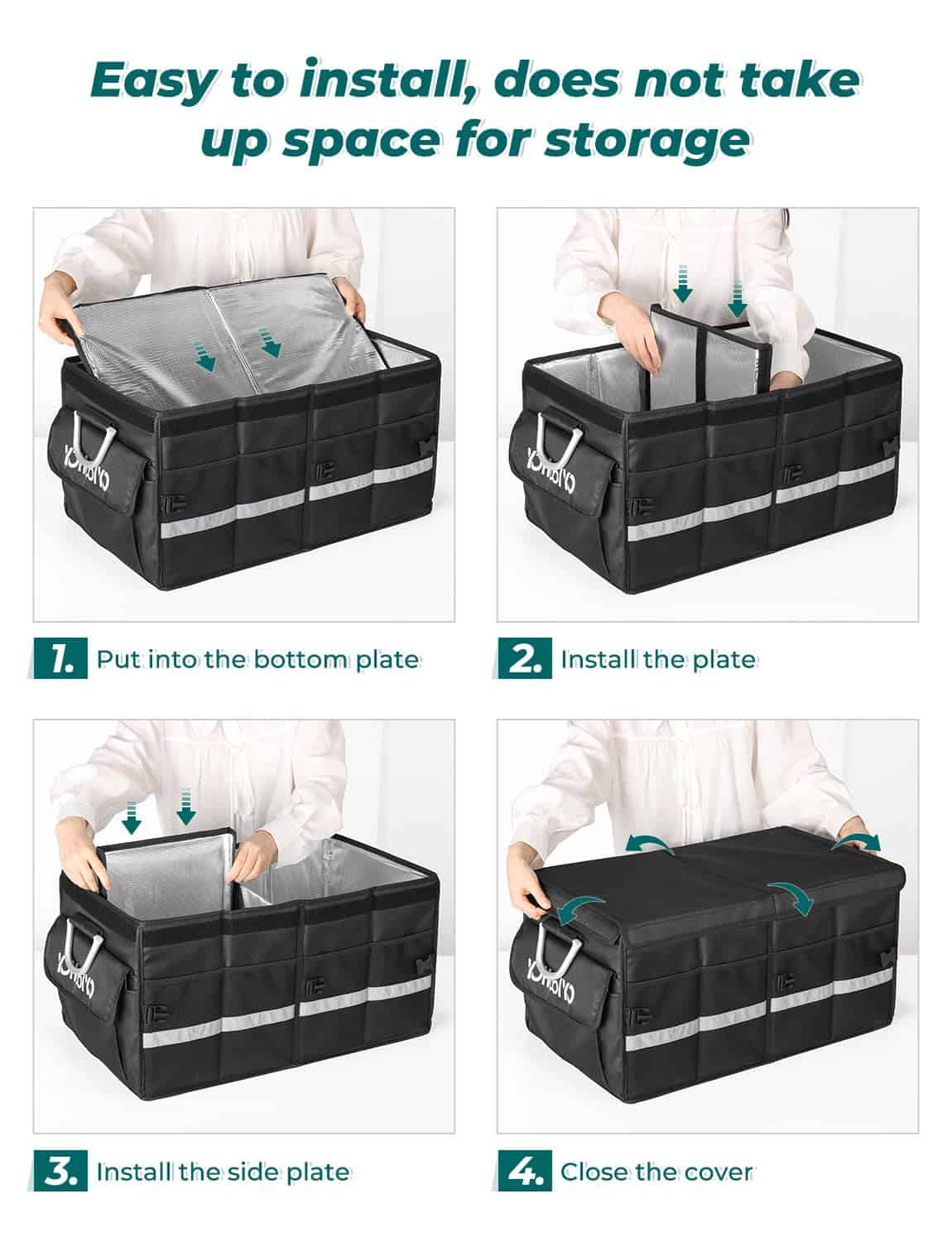 Easy to install, does not take up space for storage

1. Put into the bottom plate

2. Install the plate

3. Install the side plate

4. Close the cover