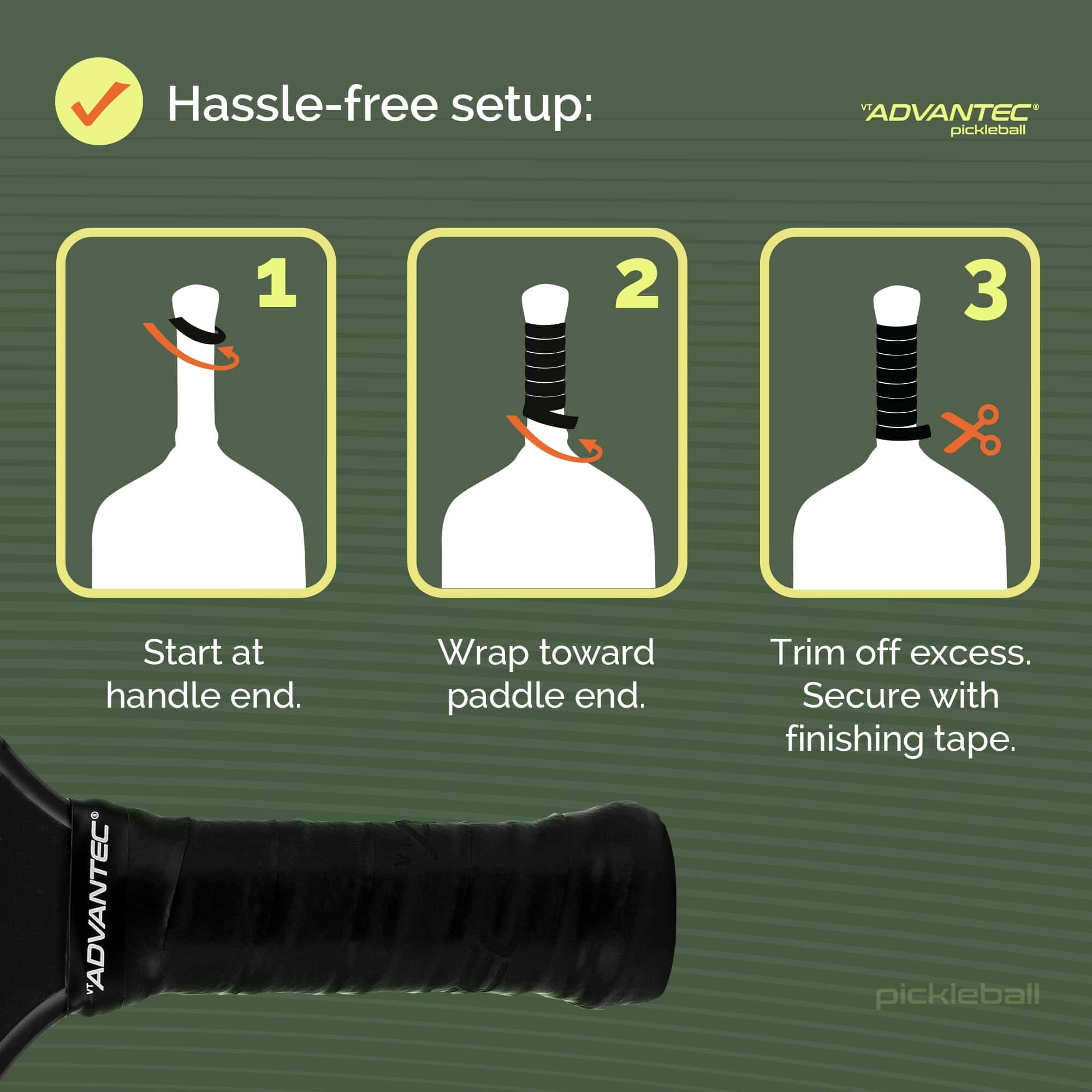 Hassle-free setup:

VT ADVANTEC®
pickleball

1

2

3

Start at handle end.

Wrap toward paddle end.

Trim off excess. Secure with finishing tape.

VT ADVANTEC®

pickleball