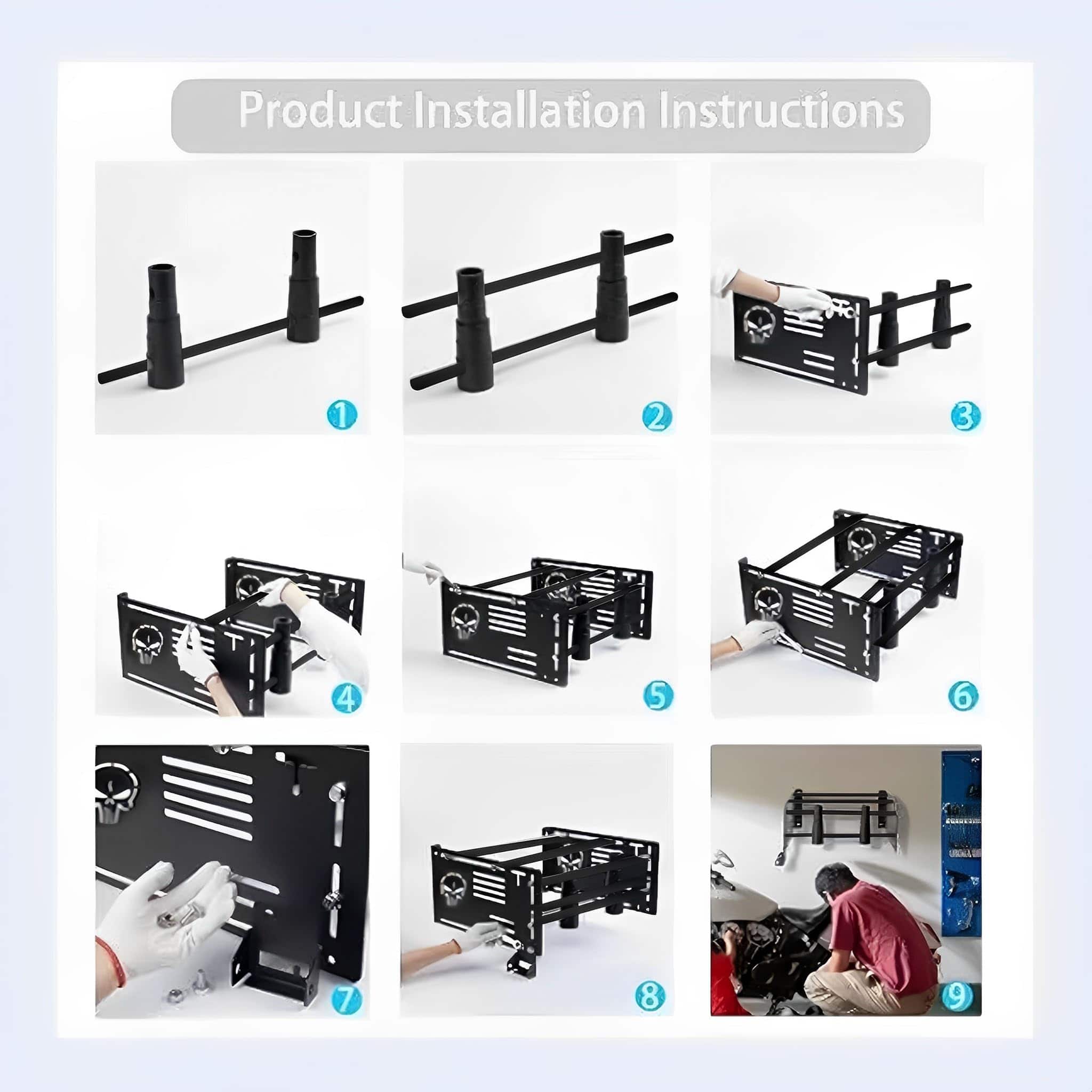 Product Installation Instructions

1

2

3

4

5

6

7

8

9