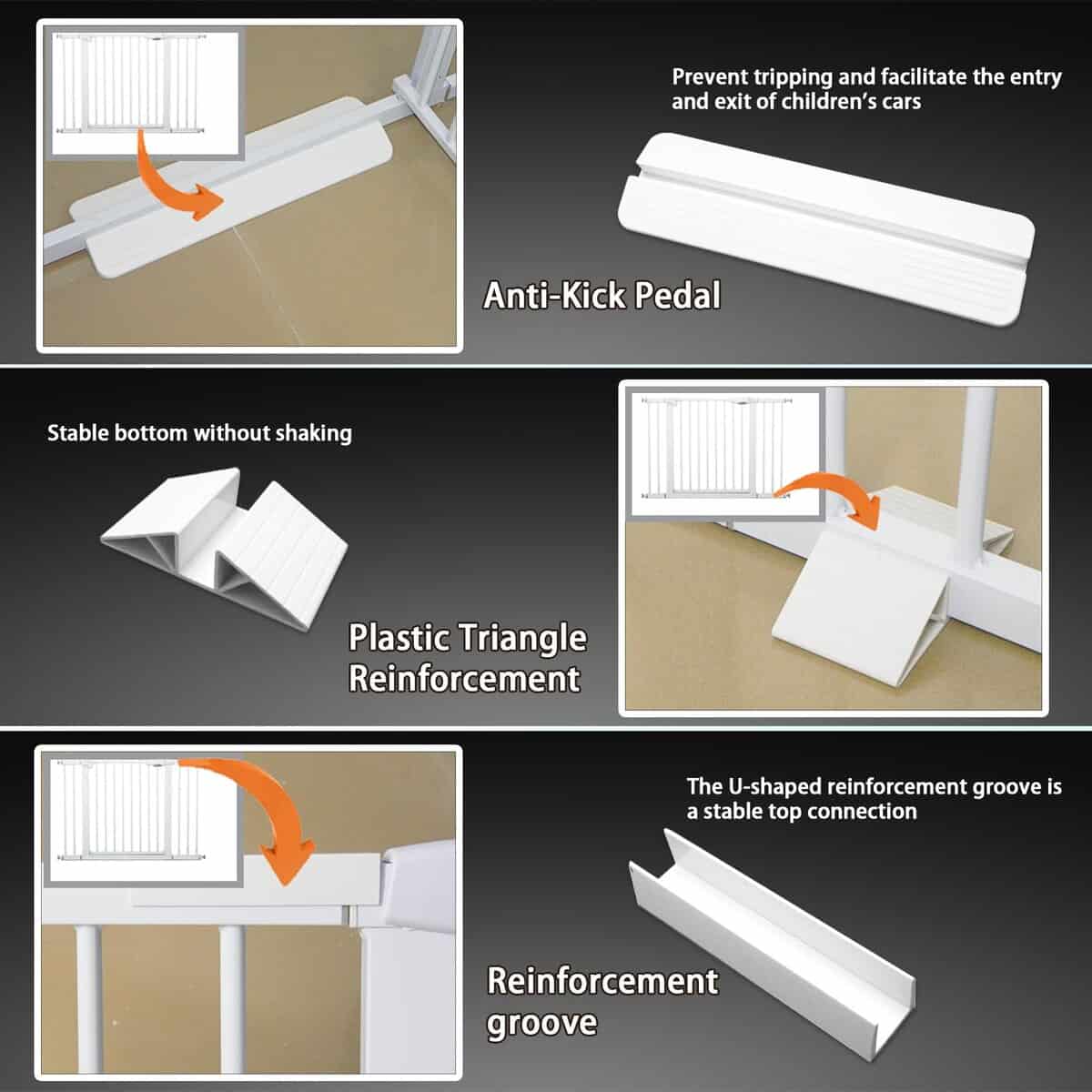 Prevent tripping and facilitate the entry and exit of children's cars

Anti-Kick Pedal

Stable bottom without shaking

Plastic Triangle Reinforcement

The U-shaped reinforcement groove is a stable top connection

Reinforcement groove