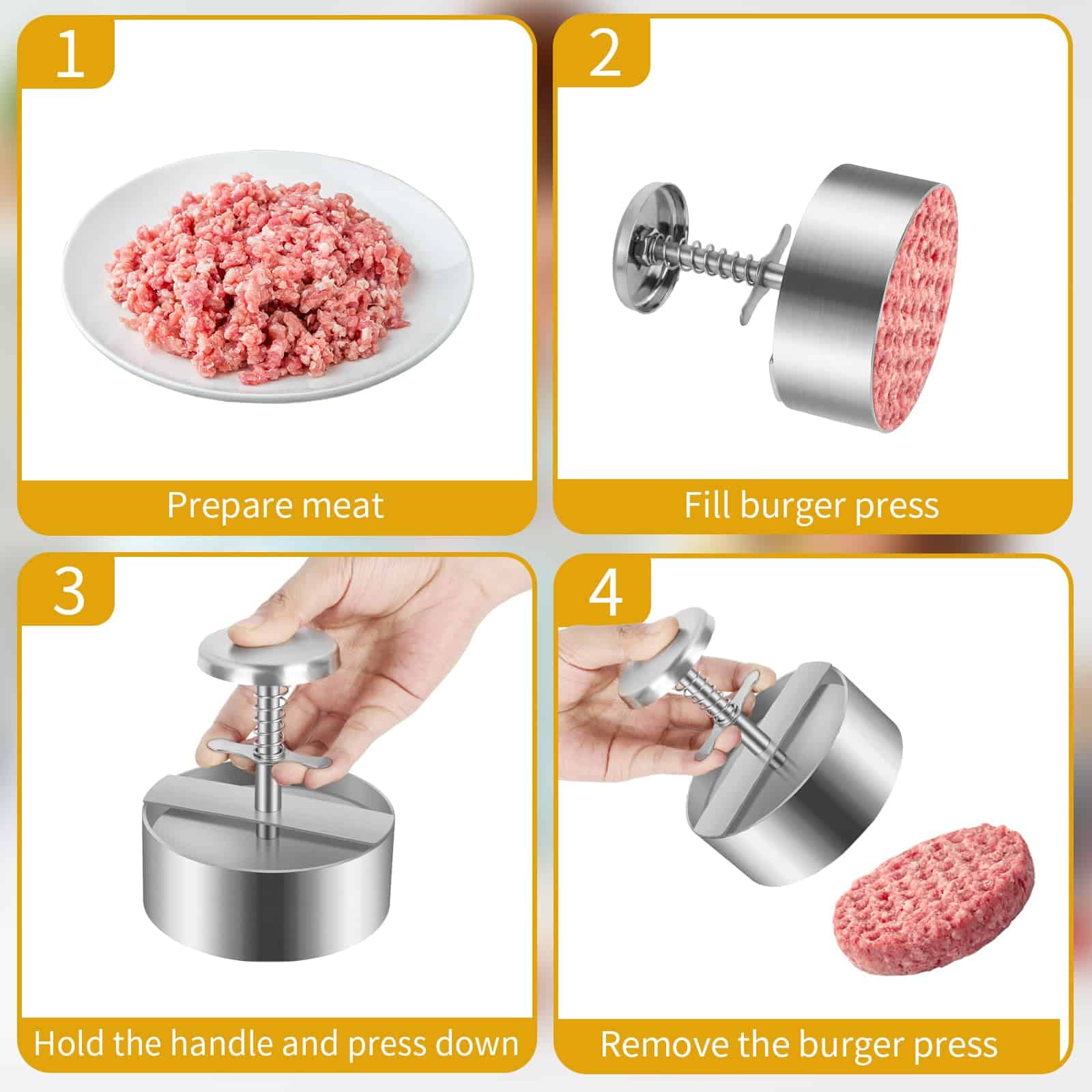 1

Prepare meat

2

Fill burger press

3

Hold the handle and press down

4

Remove the burger press