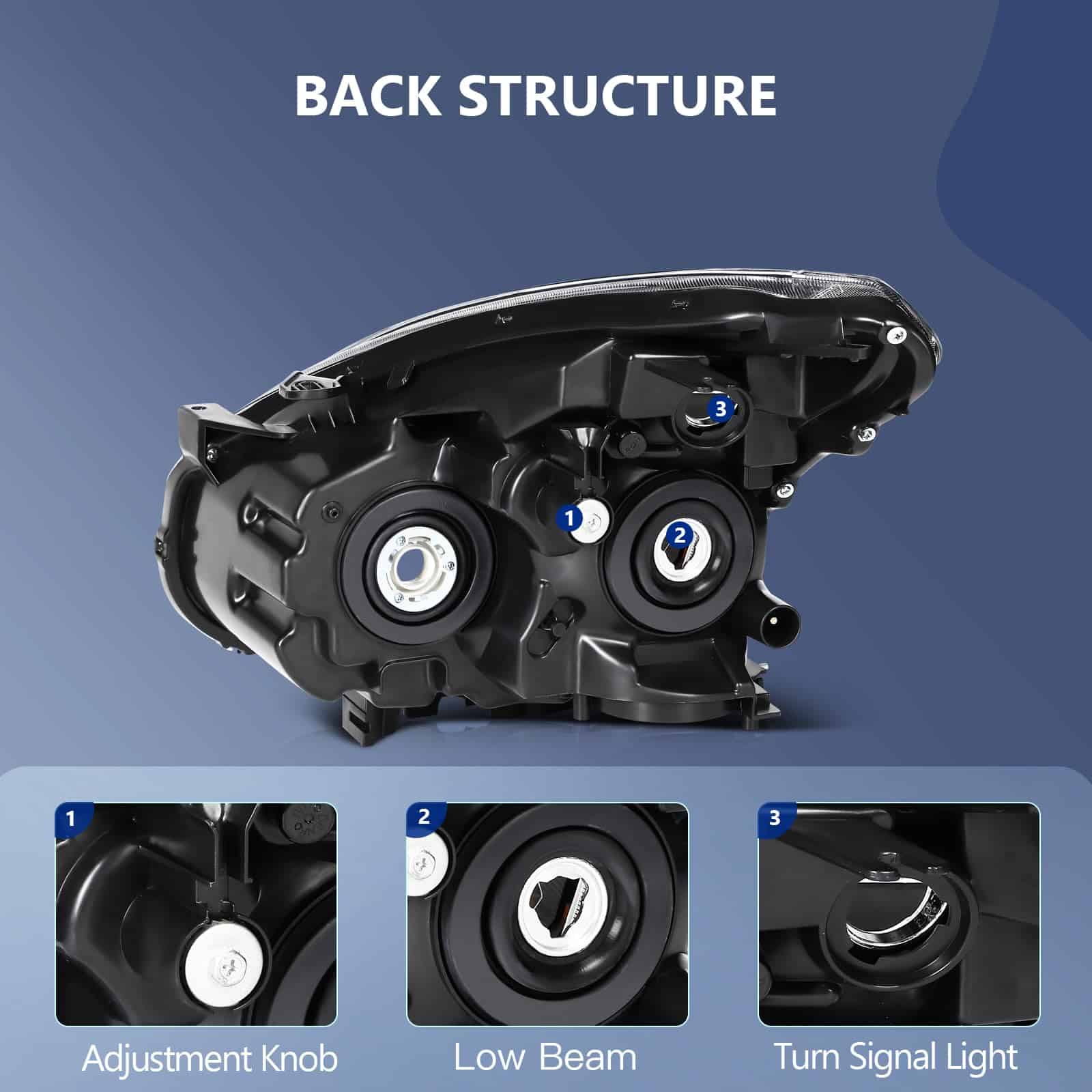 BACK STRUCTURE

3

1

2

1

2

3

Adjustment Knob

Low Beam

Turn Signal Light