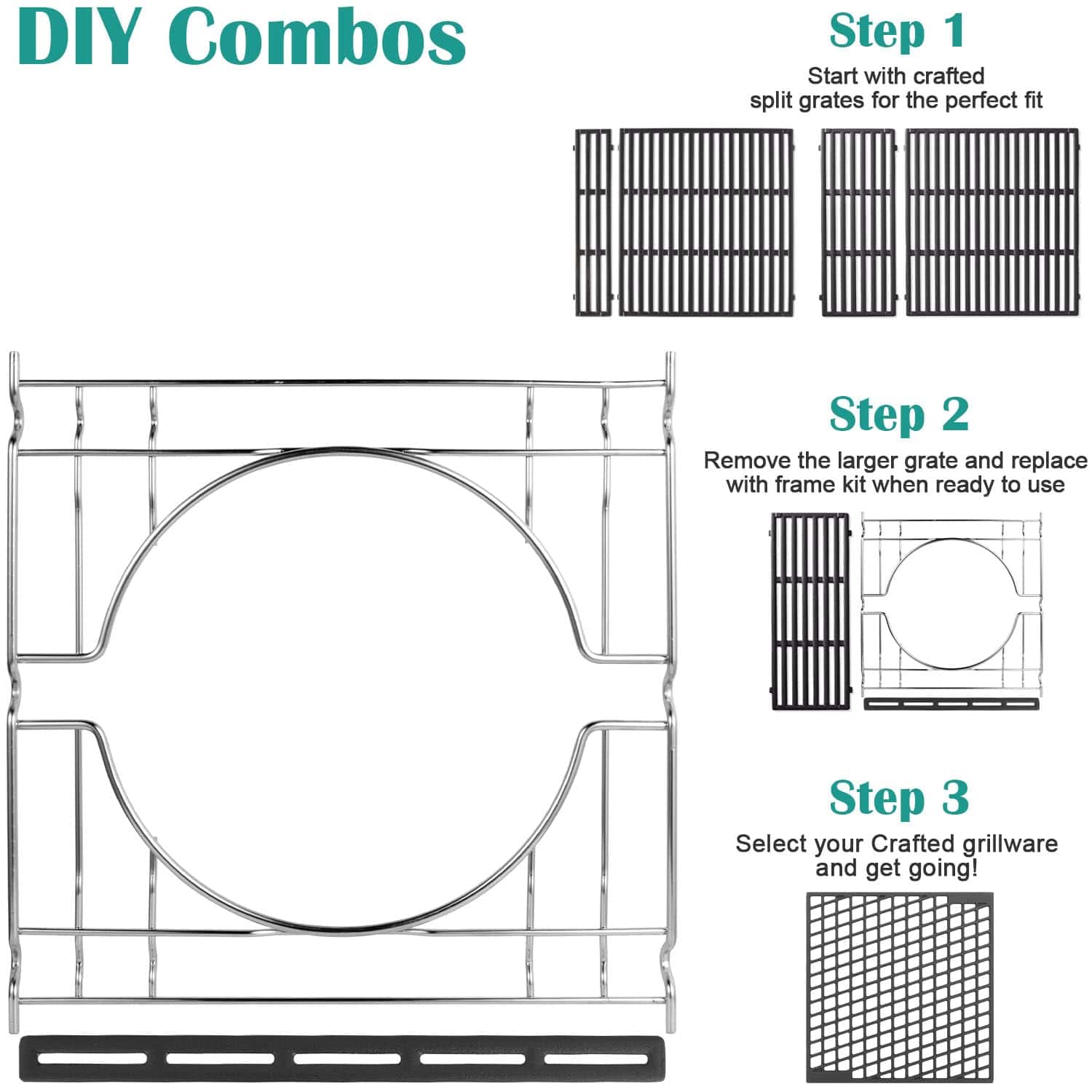 DIY Combos

Step 1

Start with crafted split grates for the perfect fit

Step 2

Remove the larger grate and replace with frame kit when ready to use

Step 3

Select your Crafted grillware and get going!