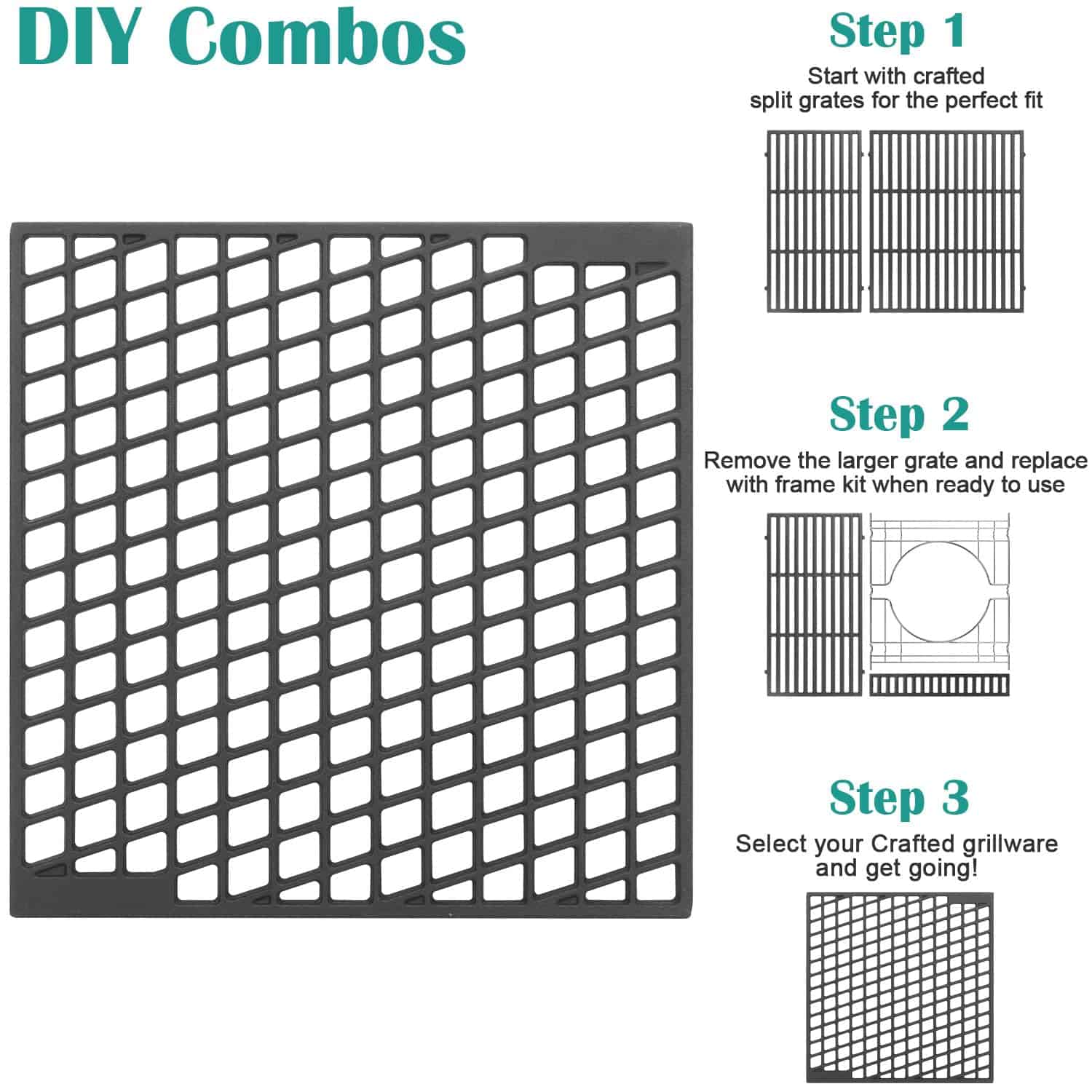 DIY Combos

Step 1

Start with crafted split grates for the perfect fit

Step 2

Remove the larger grate and replace with frame kit when ready to use

Step 3

Select your Crafted grillware and get going!