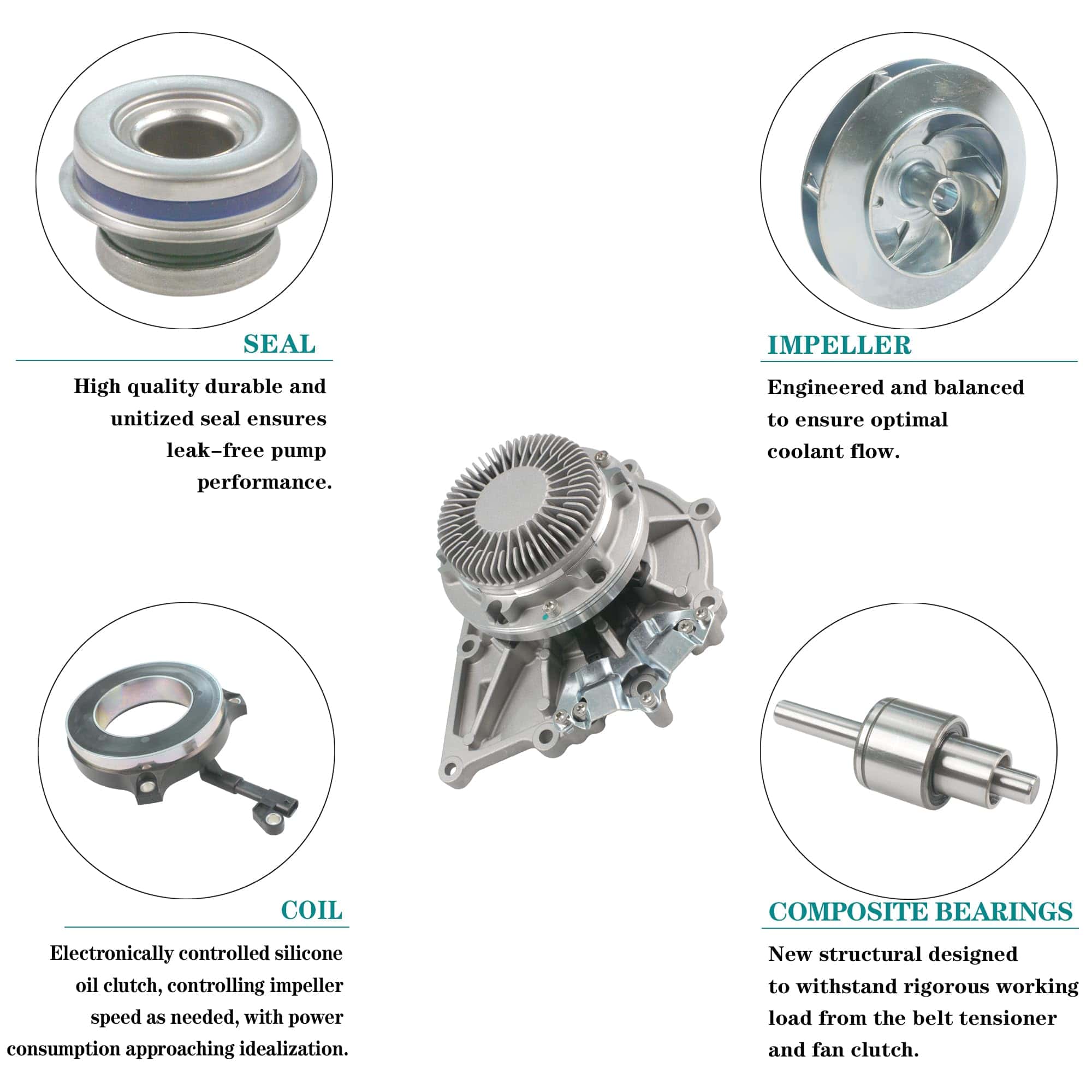 SEAL

High quality durable and unitized seal ensures leak-free pump performance.

IMPELLER

Engineered and balanced to ensure optimal coolant flow.

COIL

Electronically controlled silicone oil clutch, controlling impeller speed as needed, with power consumption approaching idealization.

COMPOSITE BEARINGS

New structural designed to withstand rigorous working load from the belt tensioner and fan clutch.