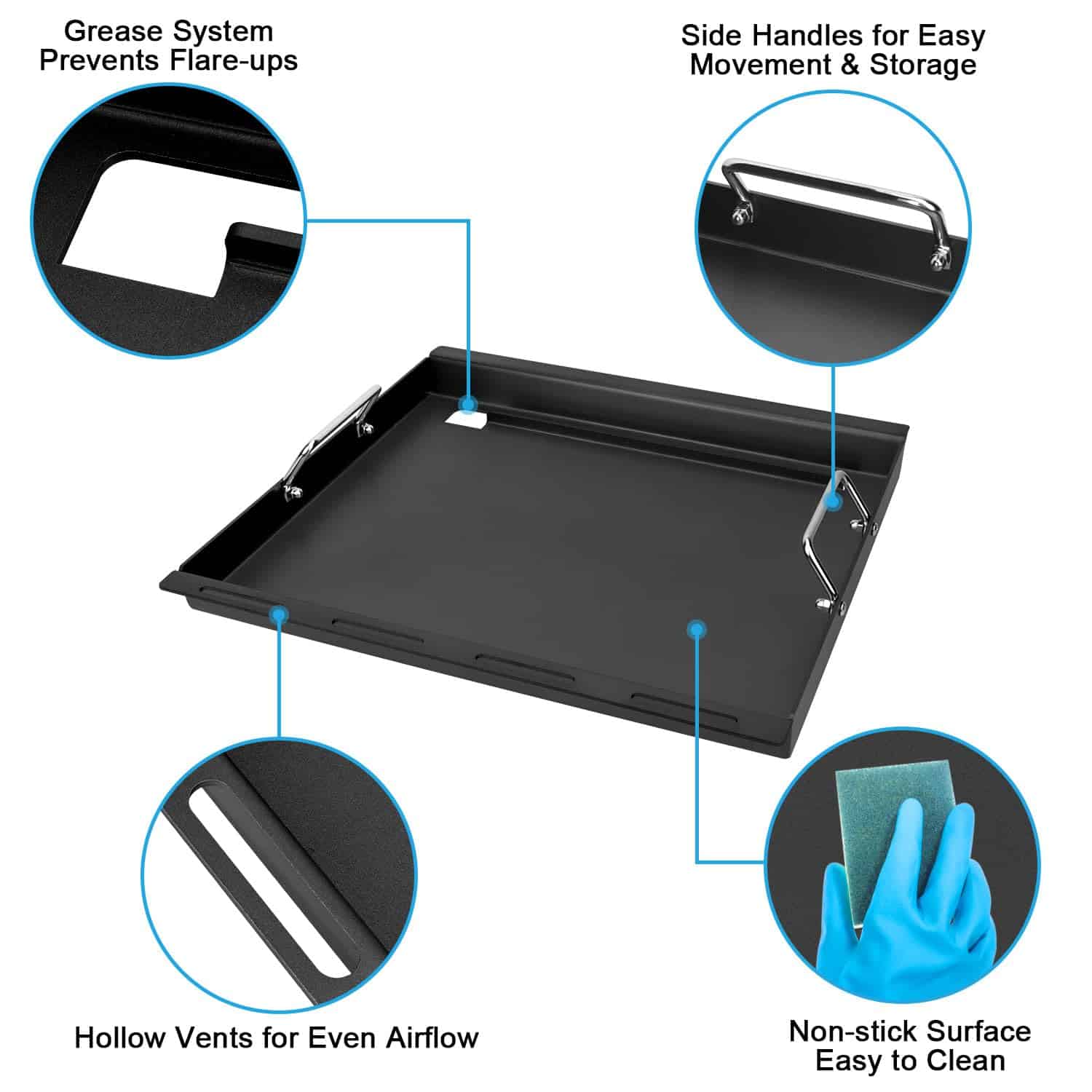 Grease System
Prevents Flare-ups

Side Handles for Easy
Movement & Storage

Hollow Vents for Even Airflow

Non-stick Surface
Easy to Clean