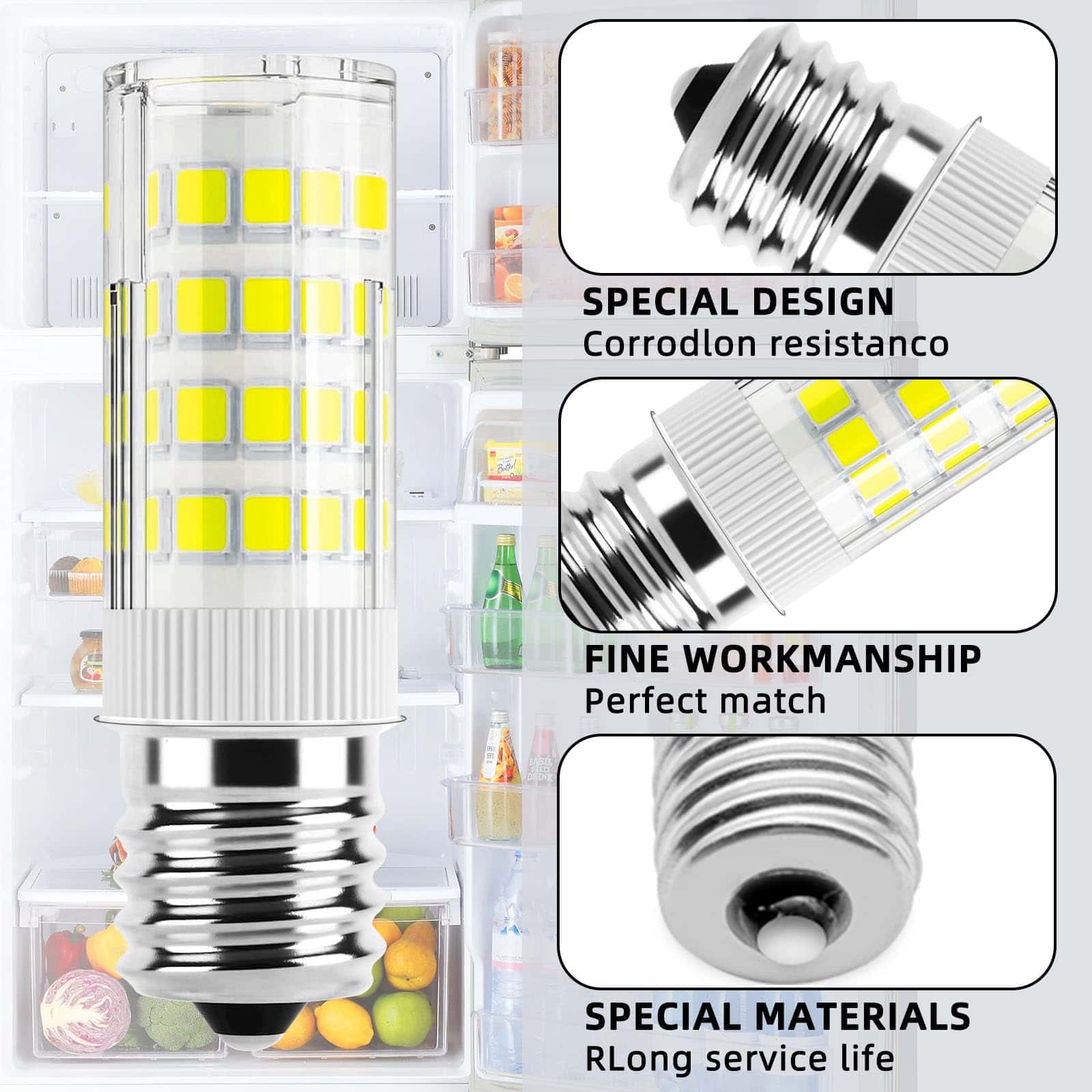 SPECIAL DESIGN
Corrodlon resistanco

FINE WORKMANSHIP
Perfect match

SPECIAL MATERIALS
RLong service life