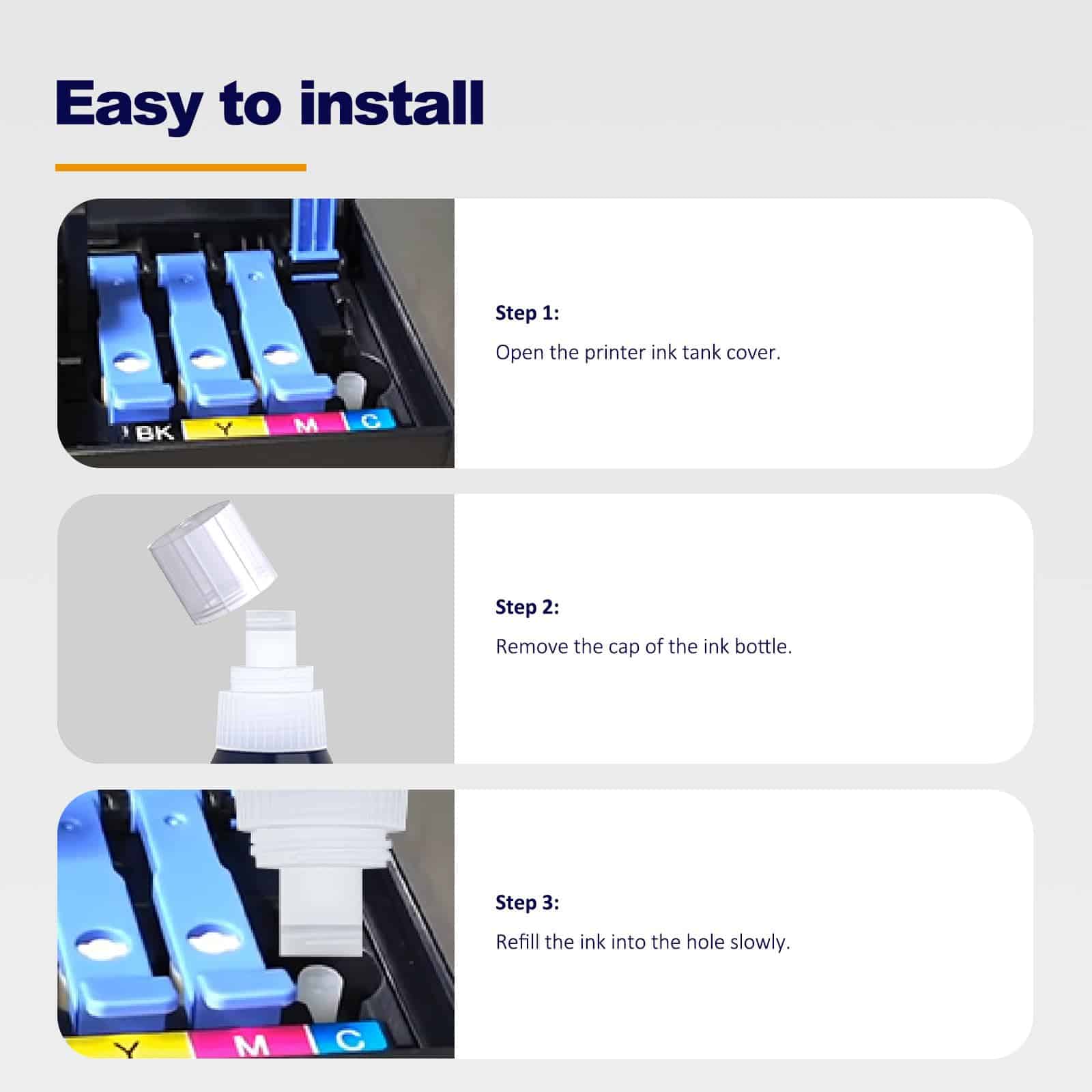 Easy to install

BK Y M C

Step 1:
Open the printer ink tank cover.

Step 2:
Remove the cap of the ink bottle.

Y M C

Step 3:
Refill the ink into the hole slowly.