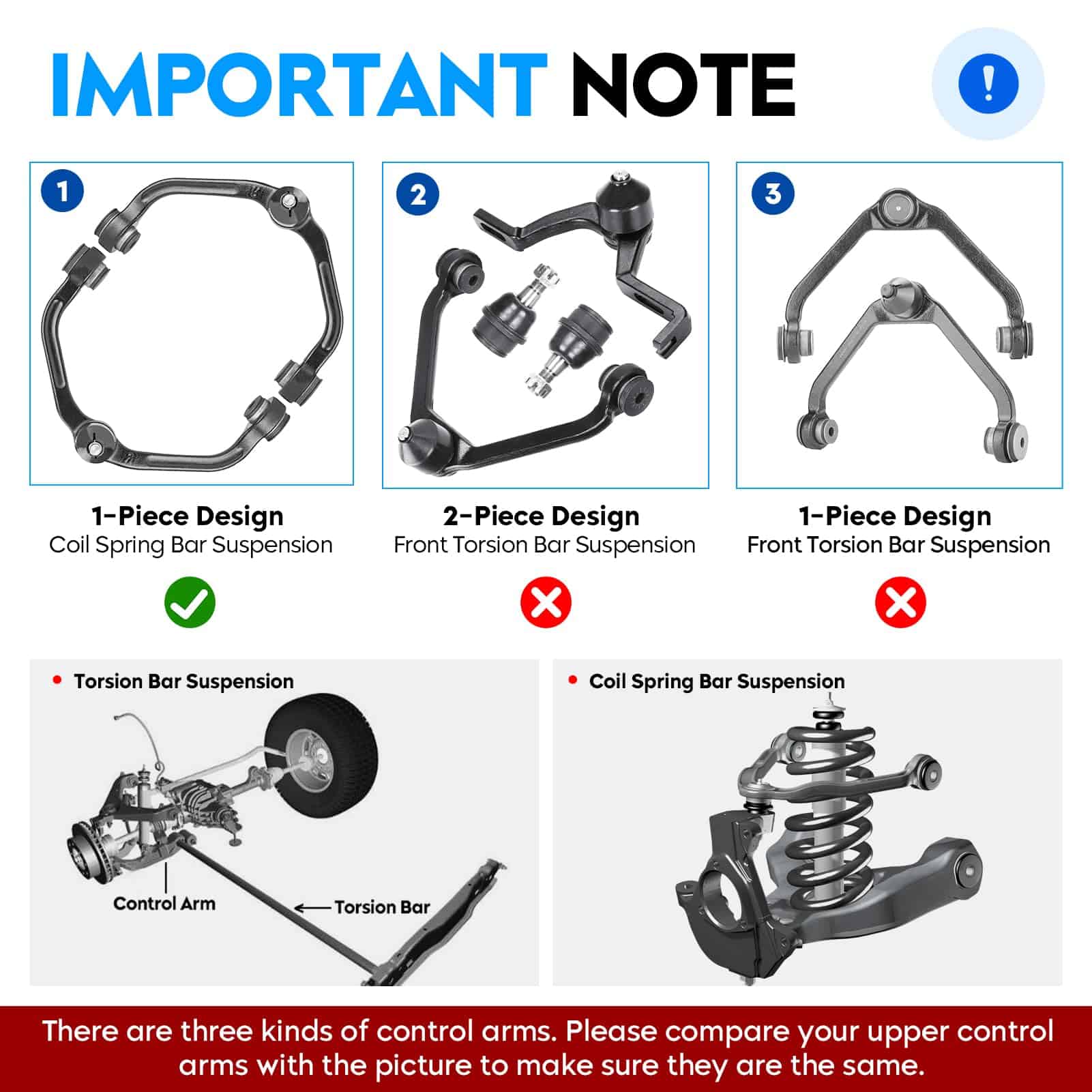 IMPORTANT NOTE

!

1

2

3

1-Piece Design
Coil Spring Bar Suspension

2-Piece Design
Front Torsion Bar Suspension

1-Piece Design
Front Torsion Bar Suspension

• Torsion Bar Suspension

Control Arm

Torsion Bar

• Coil Spring Bar Suspension

There are three kinds of control arms. Please compare your upper control arms with the picture to make sure they are the same.