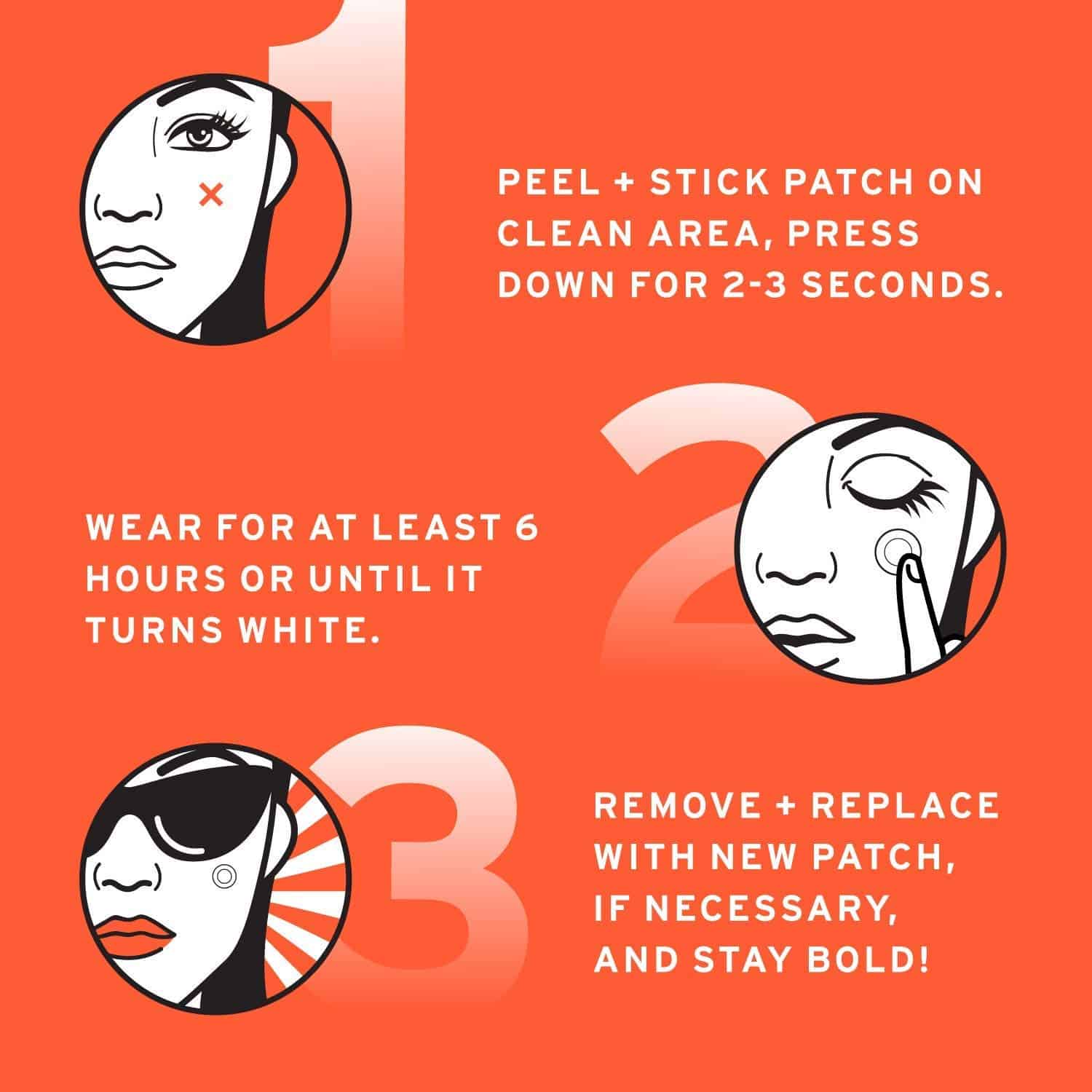 1

PEEL + STICK PATCH ON CLEAN AREA, PRESS DOWN FOR 2-3 SECONDS.

2

WEAR FOR AT LEAST 6 HOURS OR UNTIL IT TURNS WHITE.

3

REMOVE + REPLACE WITH NEW PATCH, IF NECESSARY, AND STAY BOLD!