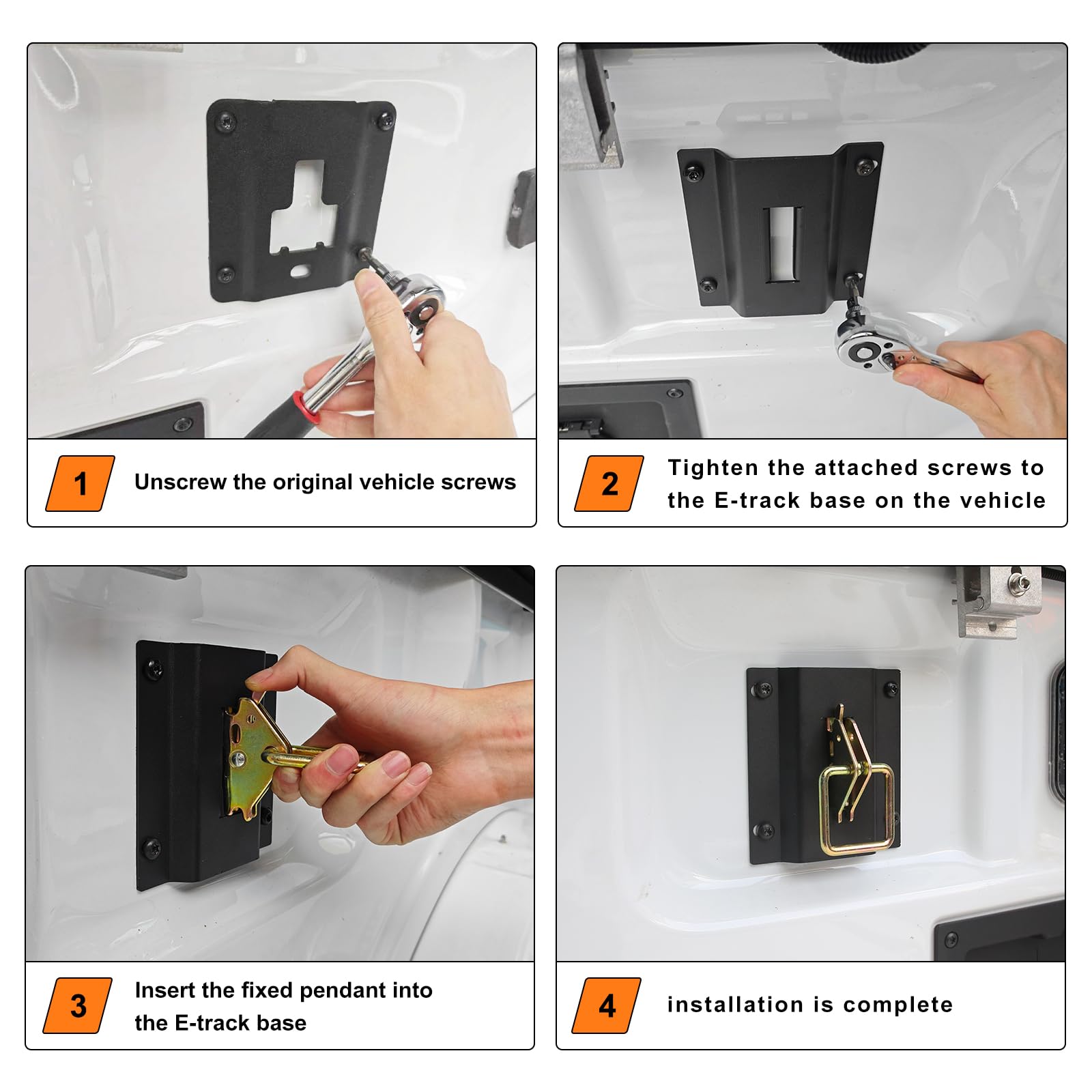 1 Unscrew the original vehicle screws

2 Tighten the attached screws to the E-track base on the vehicle

3 Insert the fixed pendant into the E-track base

4 installation is complete