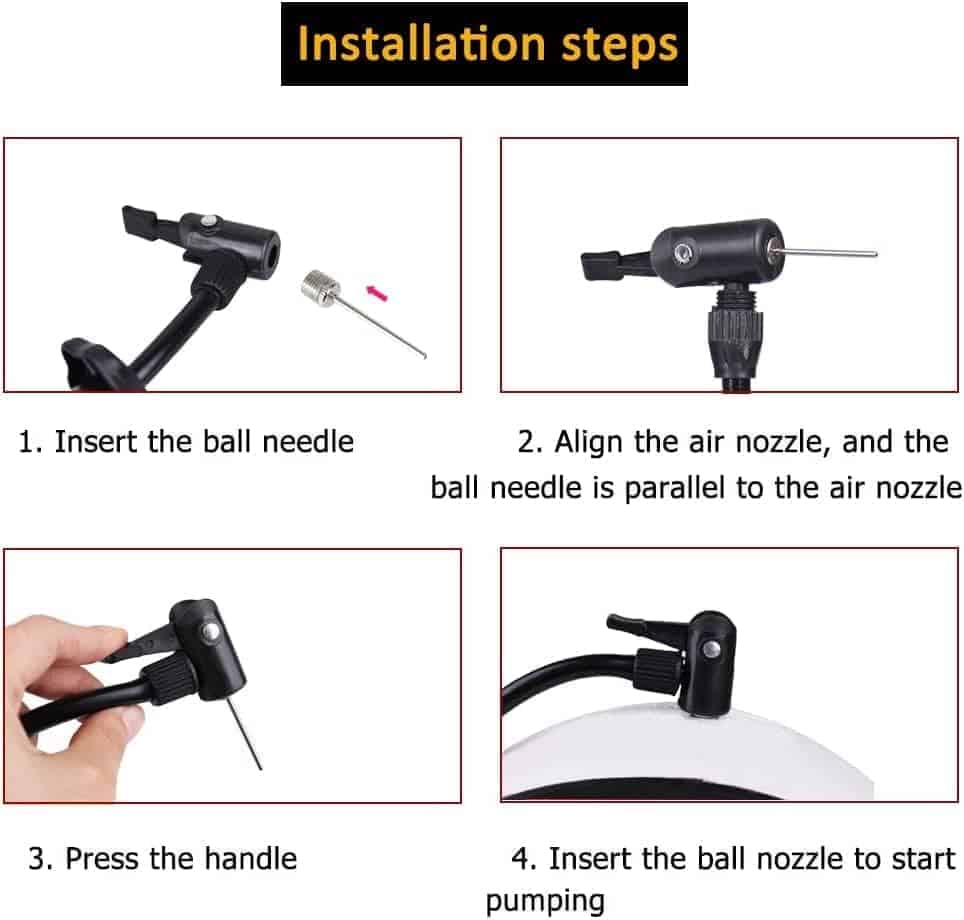 Installation steps

1. Insert the ball needle

2. Align the air nozzle, and the ball needle is parallel to the air nozzle

3. Press the handle

4. Insert the ball nozzle to start pumping