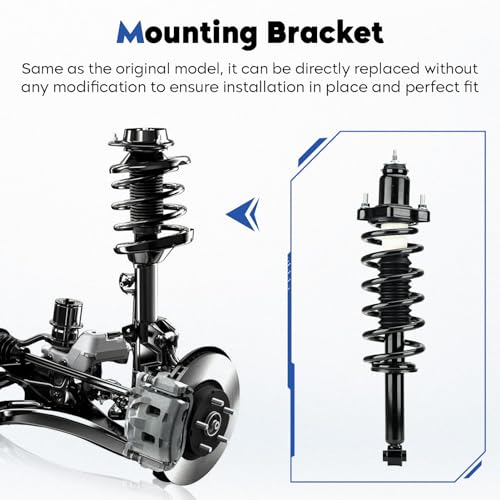 Mounting Bracket

Same as the original model, it can be directly replaced without any modification to ensure installation in place and perfect fit