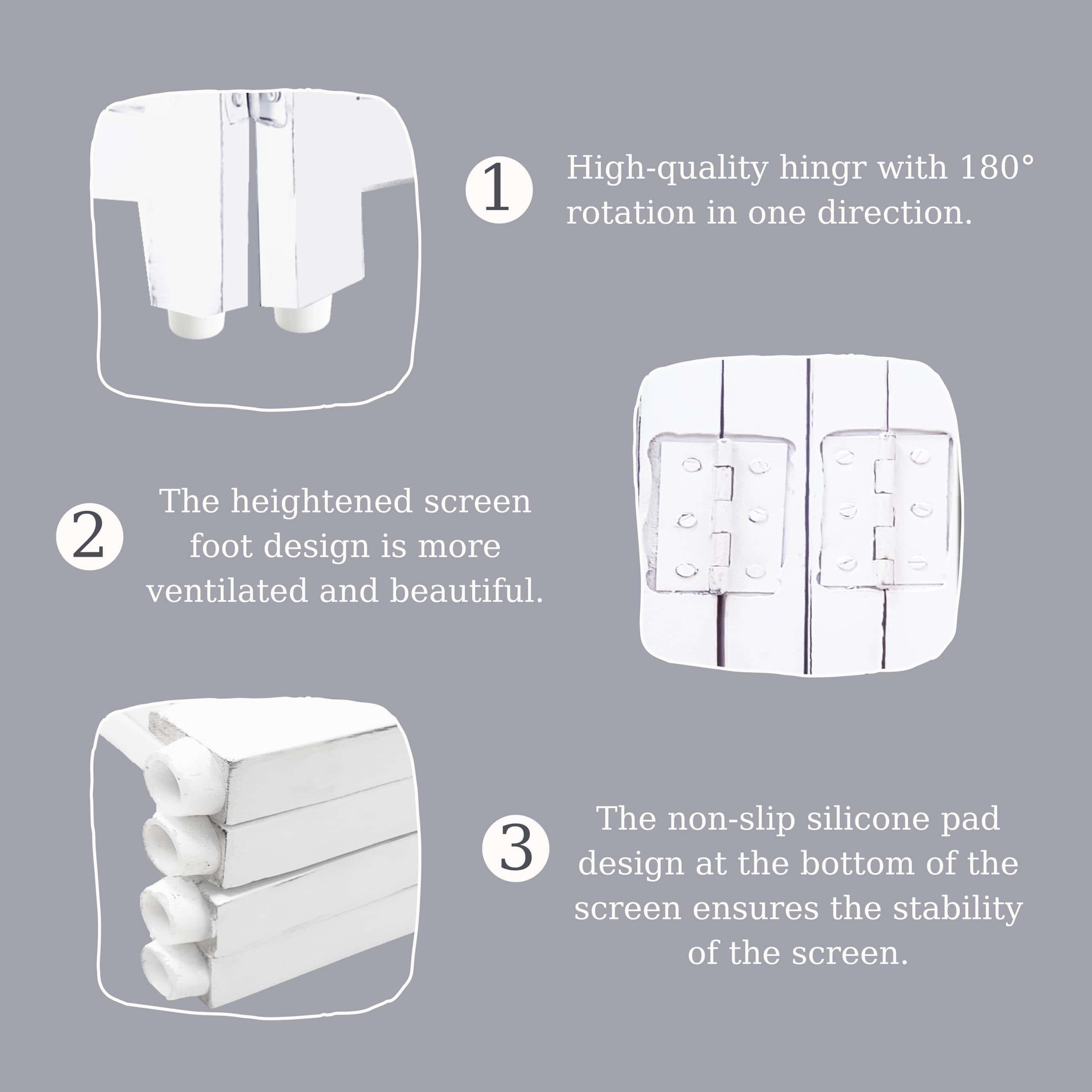 1

High-quality hingr with 180° rotation in one direction.

2

The heightened screen foot design is more ventilated and beautiful.

3

The non-slip silicone pad design at the bottom of the screen ensures the stability of the screen.