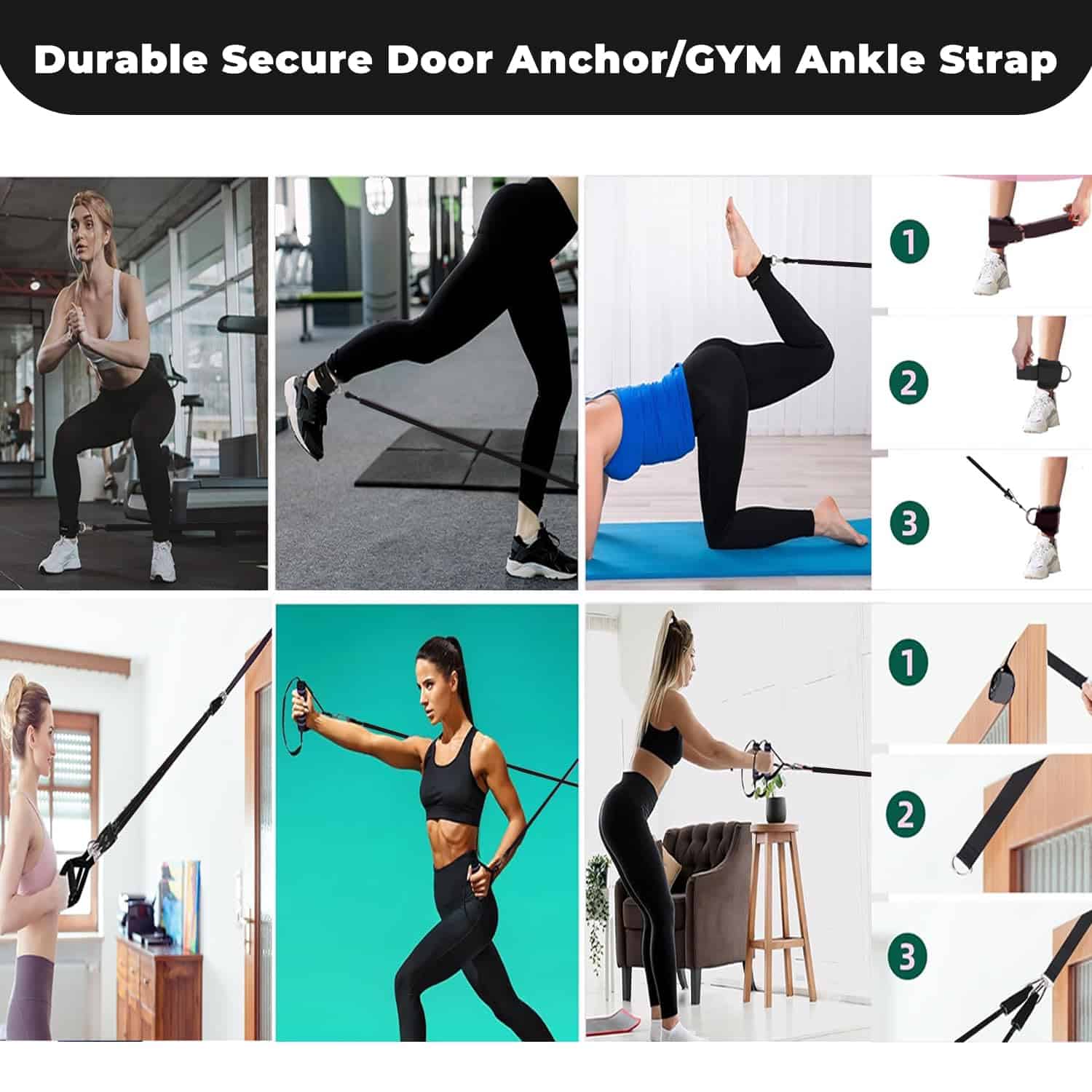 Durable Secure Door Anchor/GYM Ankle Strap

1

2

3

1

2

3