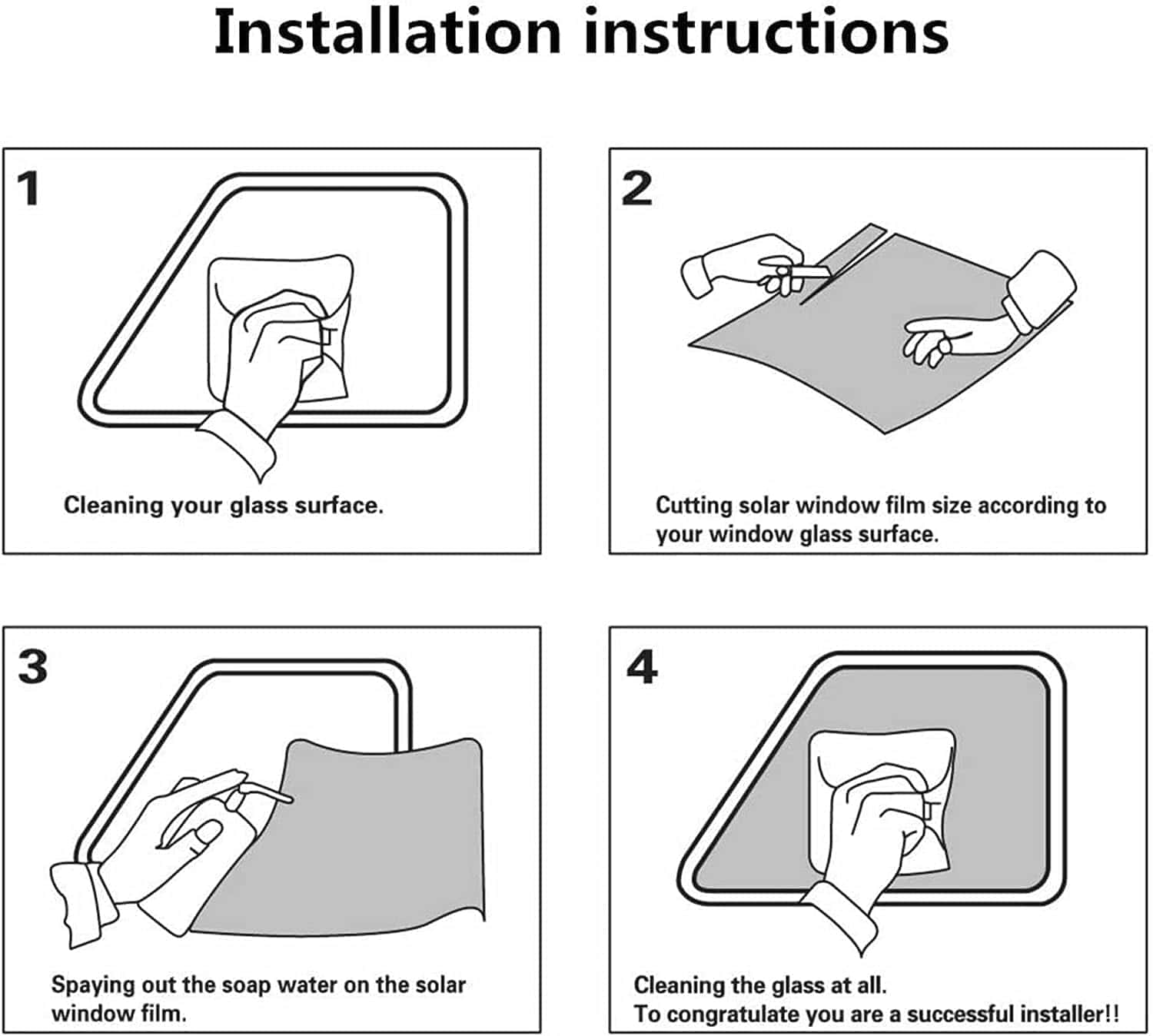 Installation instructions

1

Cleaning your glass surface.

2

Cutting solar window film size according to your window glass surface.

3

Spaying out the soap water on the solar window film.

4

Cleaning the glass at all.
To congratulate you are a successful installer!!