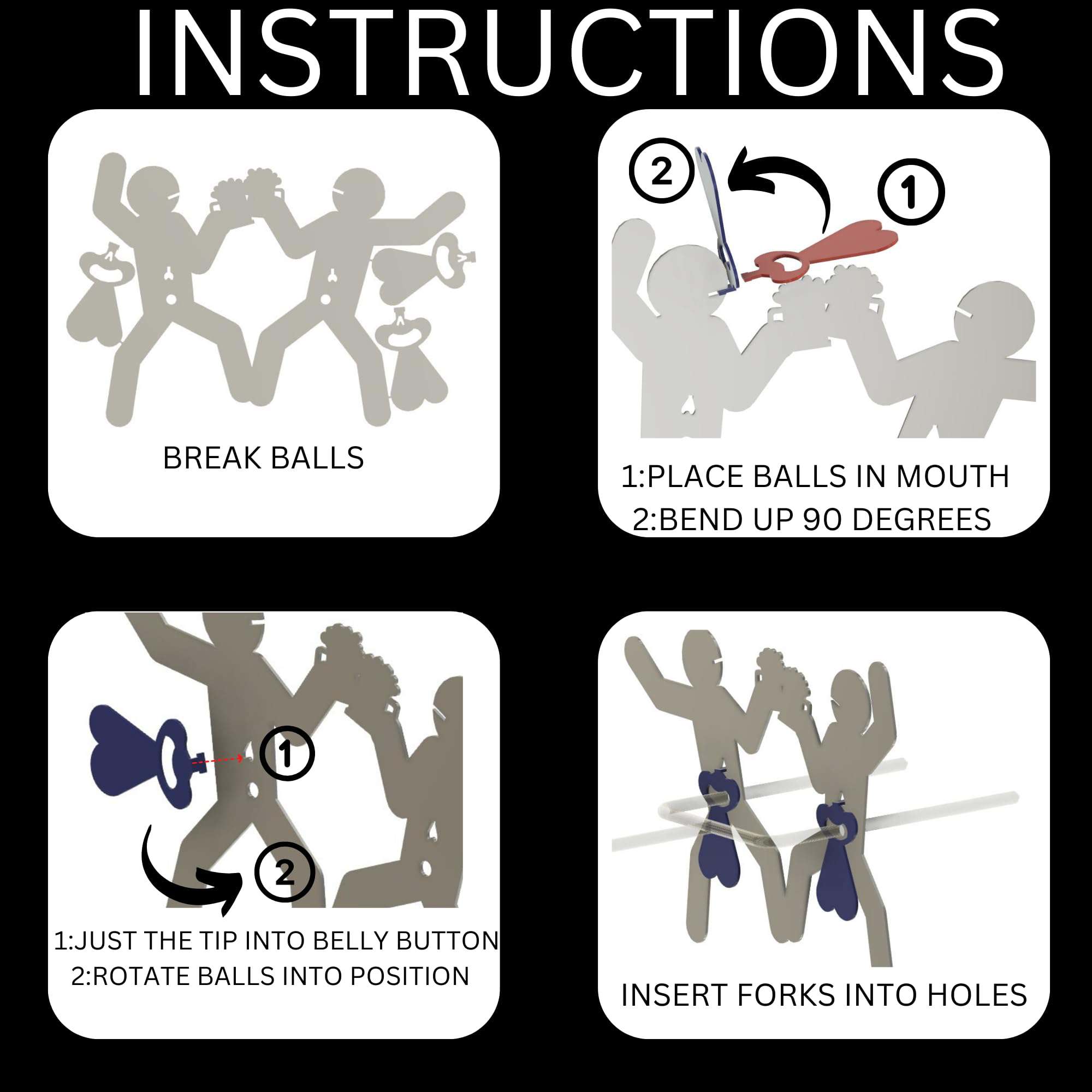 INSTRUCTIONS

BREAK BALLS

2
1

1:PLACE BALLS IN MOUTH
2:BEND UP 90 DEGREES

1
2

1:JUST THE TIP INTO BELLY BUTTON
2:ROTATE BALLS INTO POSITION

INSERT FORKS INTO HOLES