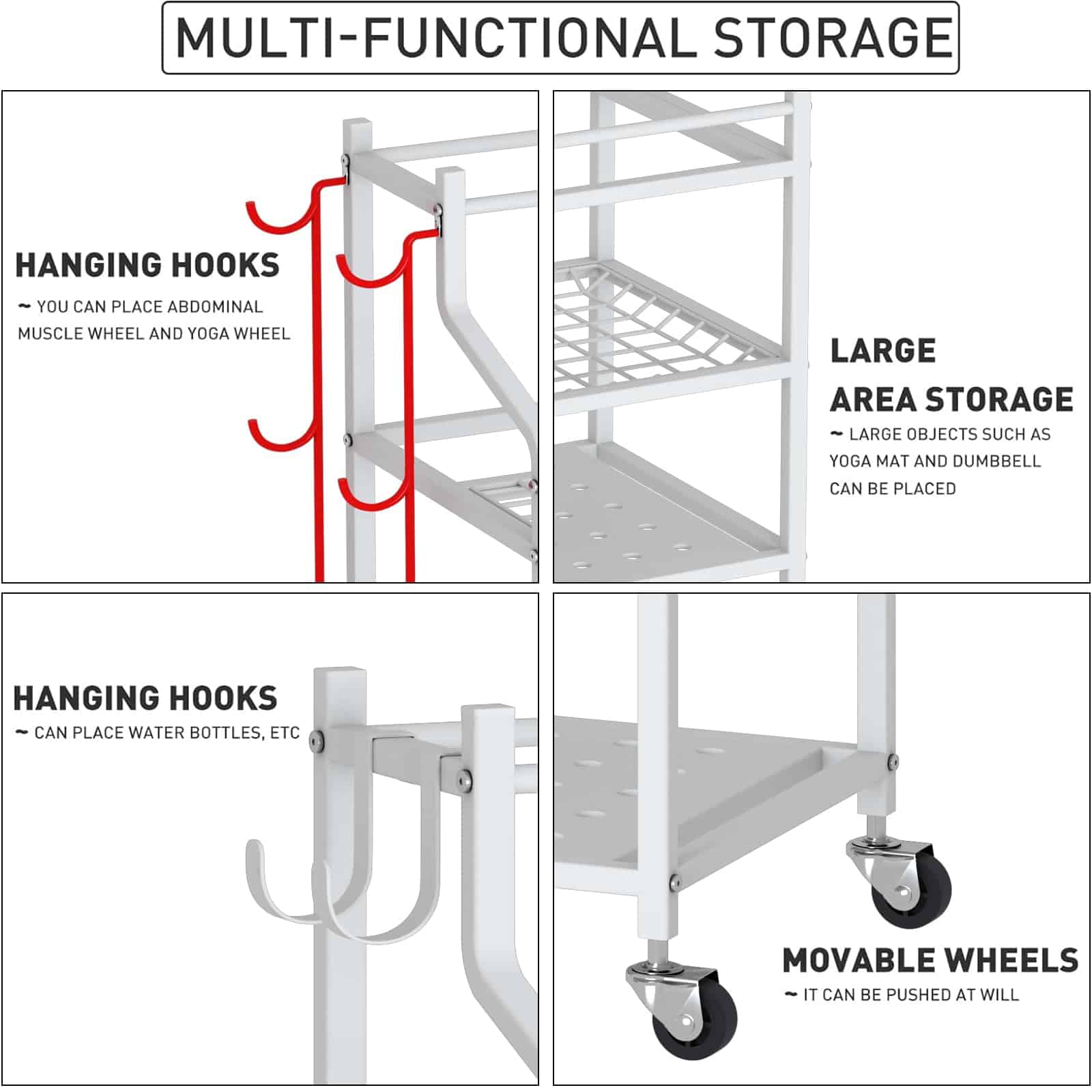 MULTI-FUNCTIONAL STORAGE

HANGING HOOKS
~ YOU CAN PLACE ABDOMINAL MUSCLE WHEEL AND YOGA WHEEL

LARGE AREA STORAGE
~ LARGE OBJECTS SUCH AS YOGA MAT AND DUMBBELL CAN BE PLACED

HANGING HOOKS
~ CAN PLACE WATER BOTTLES, ETC

MOVABLE WHEELS
~ IT CAN BE PUSHED AT WILL