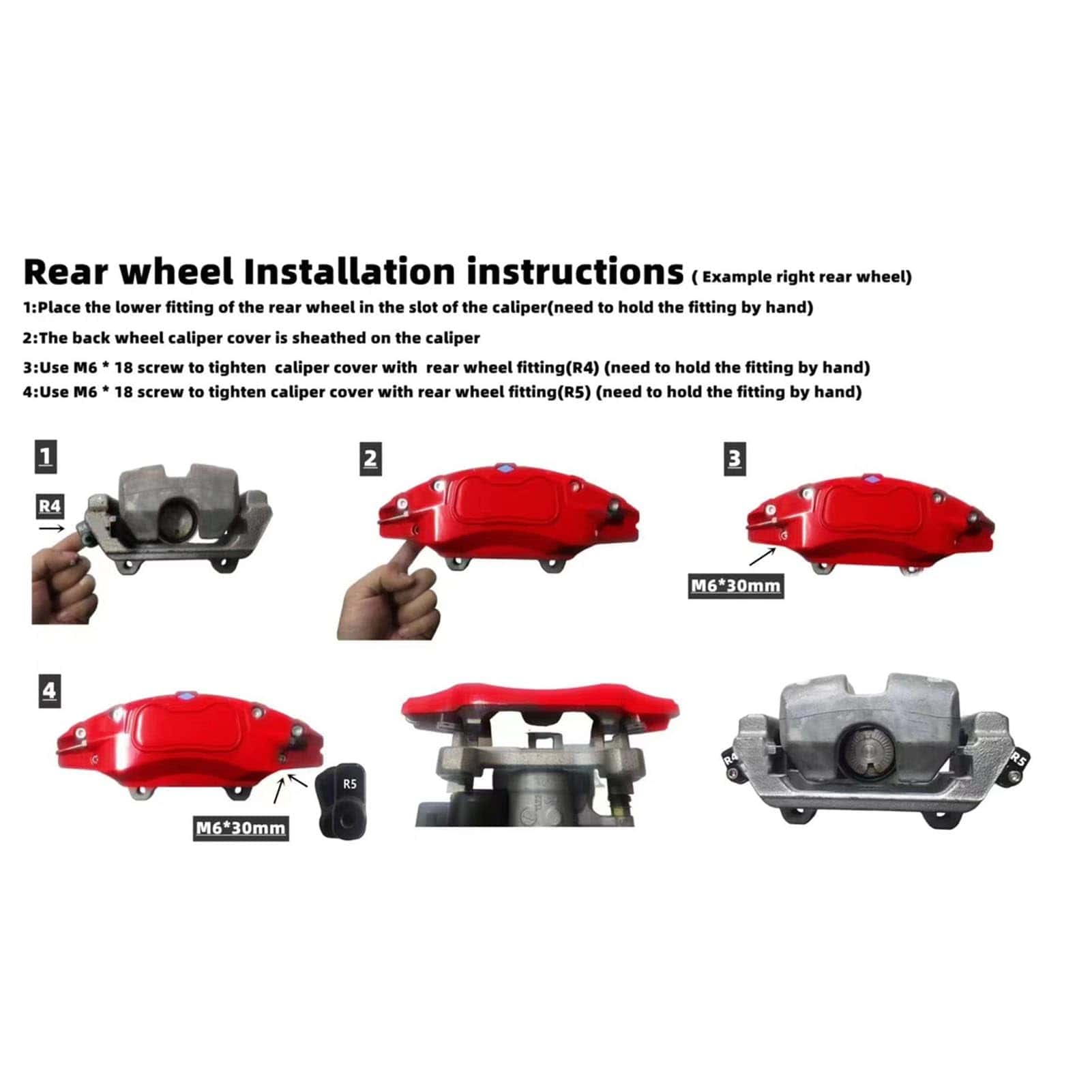 Rear wheel Installation instructions ( Example right rear wheel)

1:Place the lower fitting of the rear wheel in the slot of the caliper(need to hold the fitting by hand)

2:The back wheel caliper cover is sheathed on the caliper

3:Use M6 * 18 screw to tighten caliper cover with rear wheel fitting(R4) (need to hold the fitting by hand)

4:Use M6 * 18 screw to tighten caliper cover with rear wheel fitting(R5) (need to hold the fitting by hand)

1

R4

2

3

M6*30mm

4

R5

M6*30mm

R4

R5