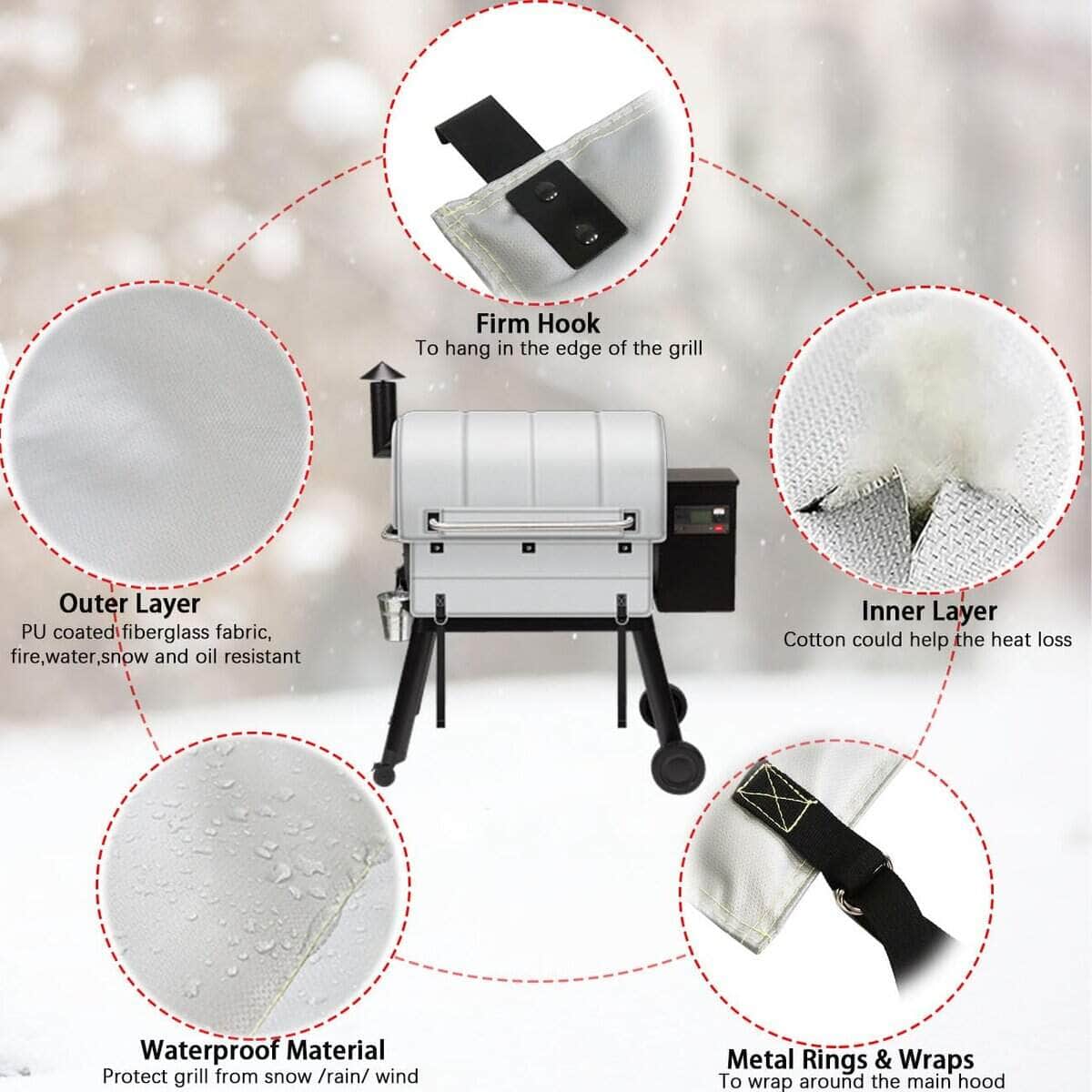 Firm Hook
To hang in the edge of the grill

Outer Layer
PU coated fiberglass fabric, fire,water,snow and oil resistant

Inner Layer
Cotton could help the heat loss

Waterproof Material
Protect grill from snow /rain/ wind

Metal Rings & Wraps
To wrap around the main hood