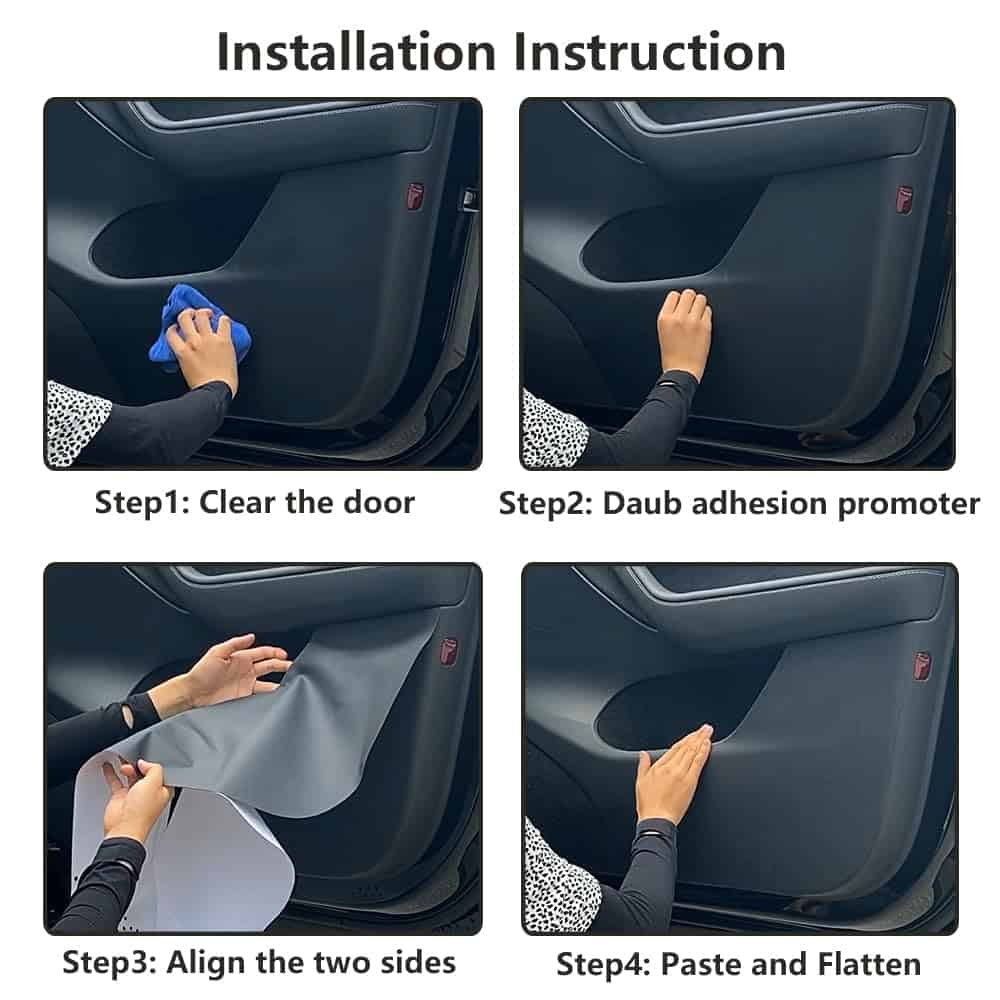 Installation Instruction

Step1: Clear the door

Step2: Daub adhesion promoter

Step3: Align the two sides

Step4: Paste and Flatten