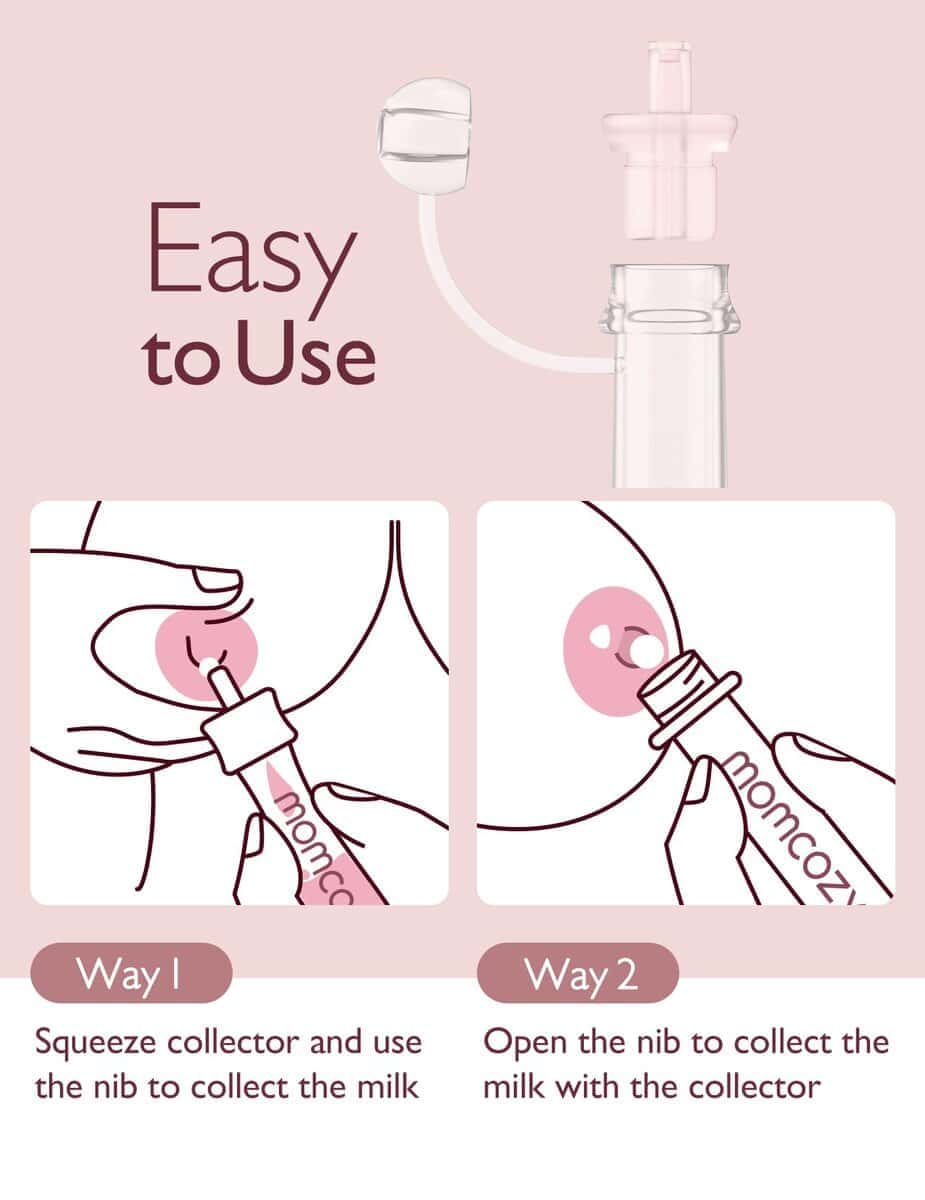 Easy
to Use

momco

momcozy

Way 1

Squeeze collector and use the nib to collect the milk

Way 2

Open the nib to collect the milk with the collector