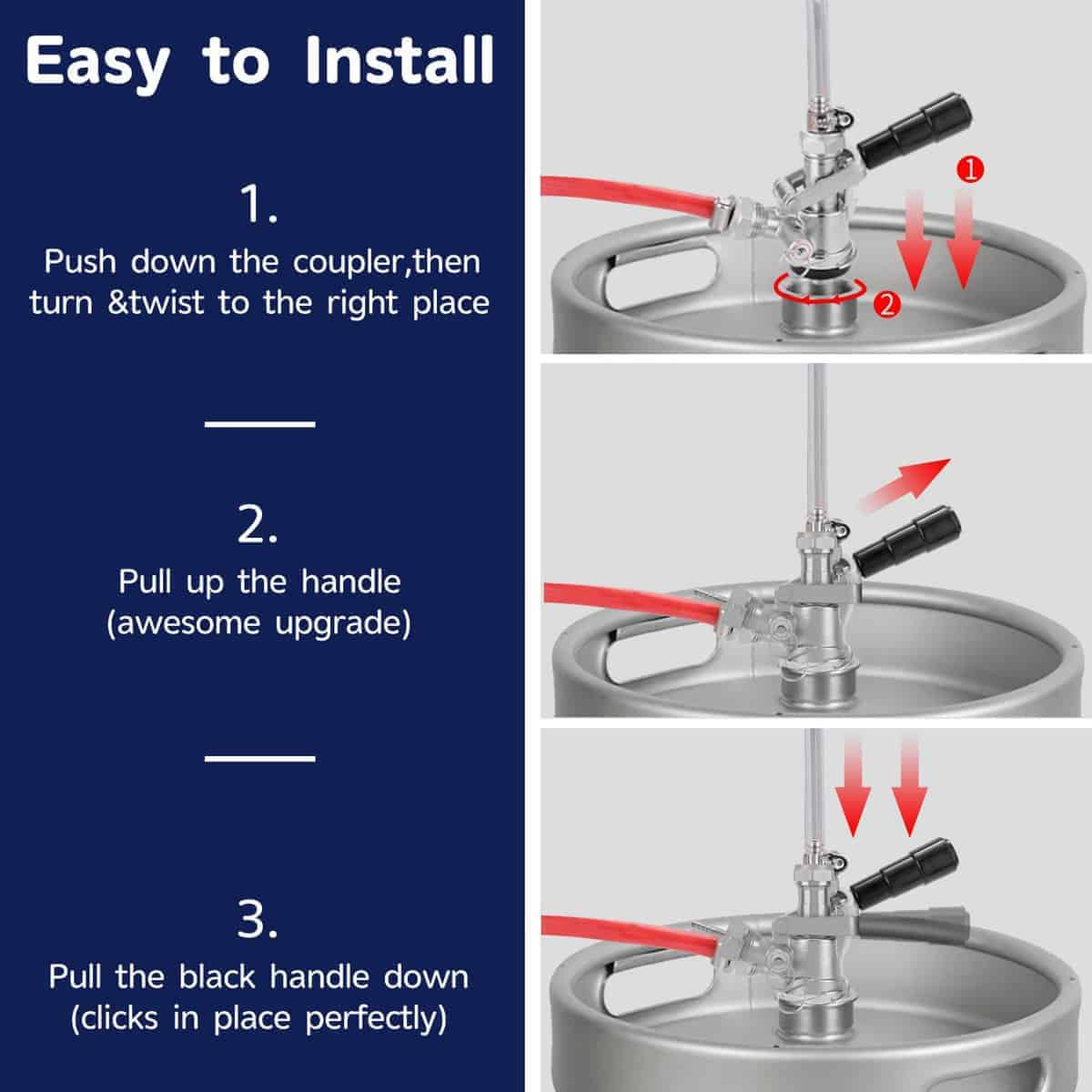 Easy to Install

1.
Push down the coupler,then turn &twist to the right place

2.
Pull up the handle (awesome upgrade)

3.
Pull the black handle down (clicks in place perfectly)

1

2