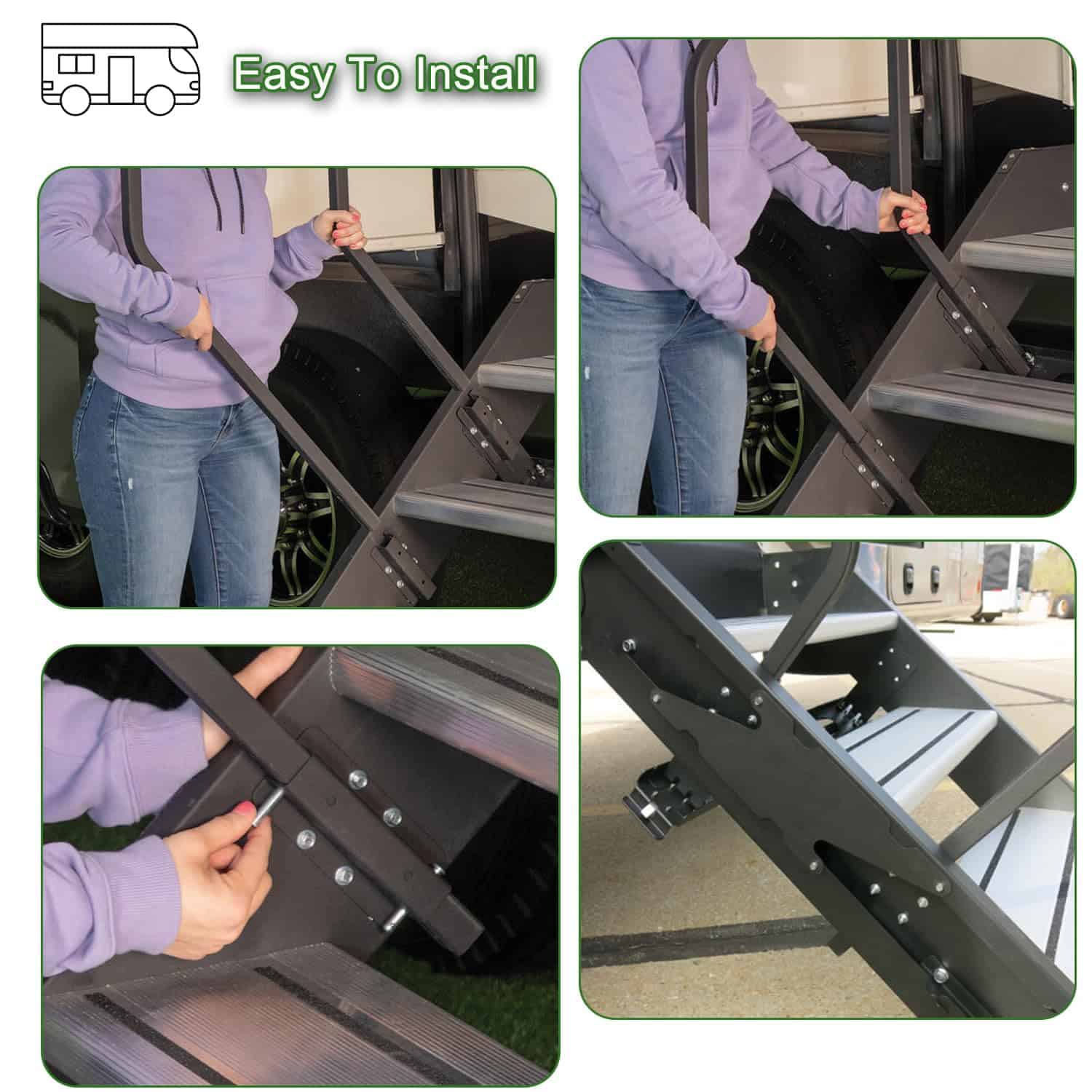 Easy To Install