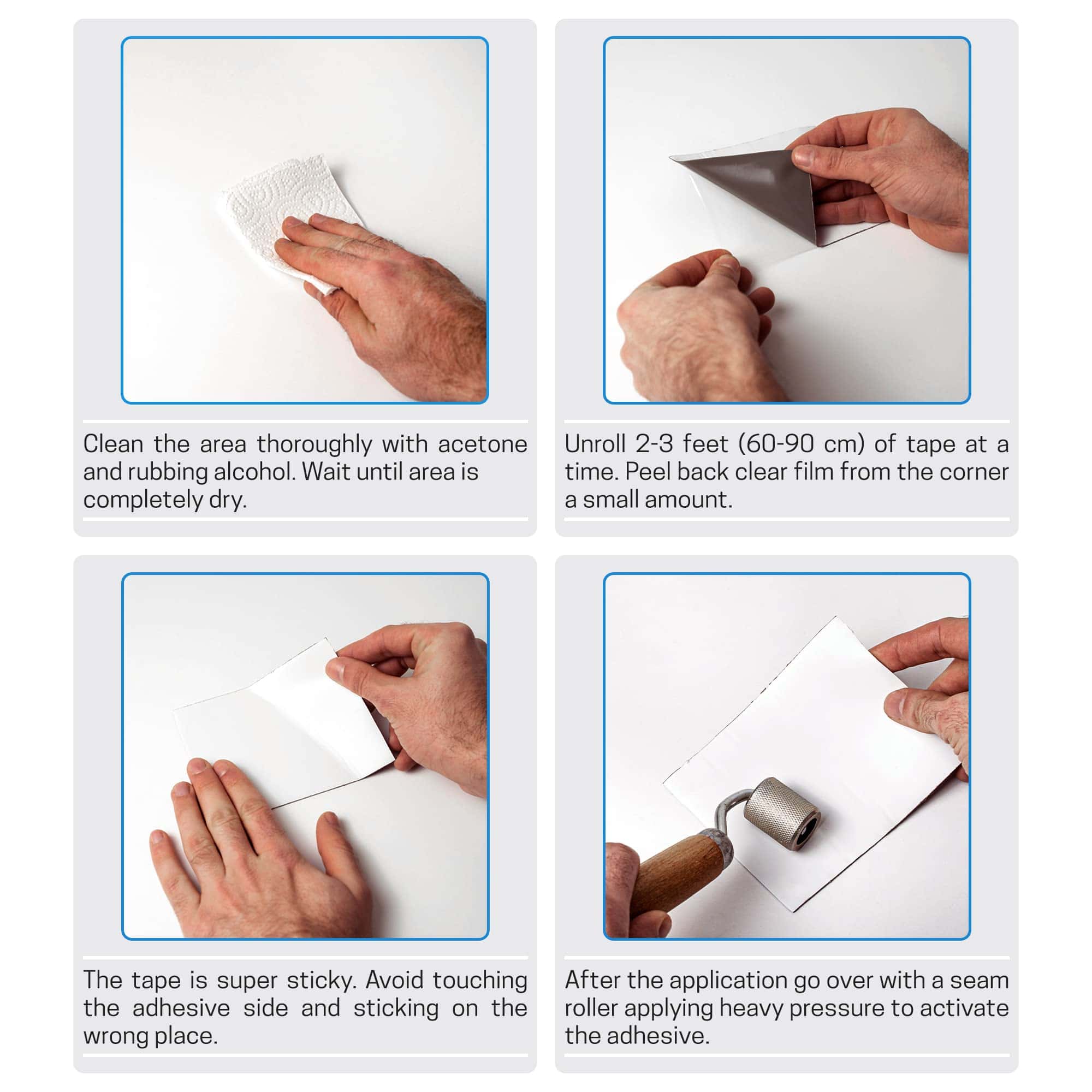 Clean the area thoroughly with acetone and rubbing alcohol. Wait until area is completely dry.

Unroll 2-3 feet (60-90 cm) of tape at a time. Peel back clear film from the corner a small amount.

The tape is super sticky. Avoid touching the adhesive side and sticking on the wrong place.

After the application go over with a seam roller applying heavy pressure to activate the adhesive.