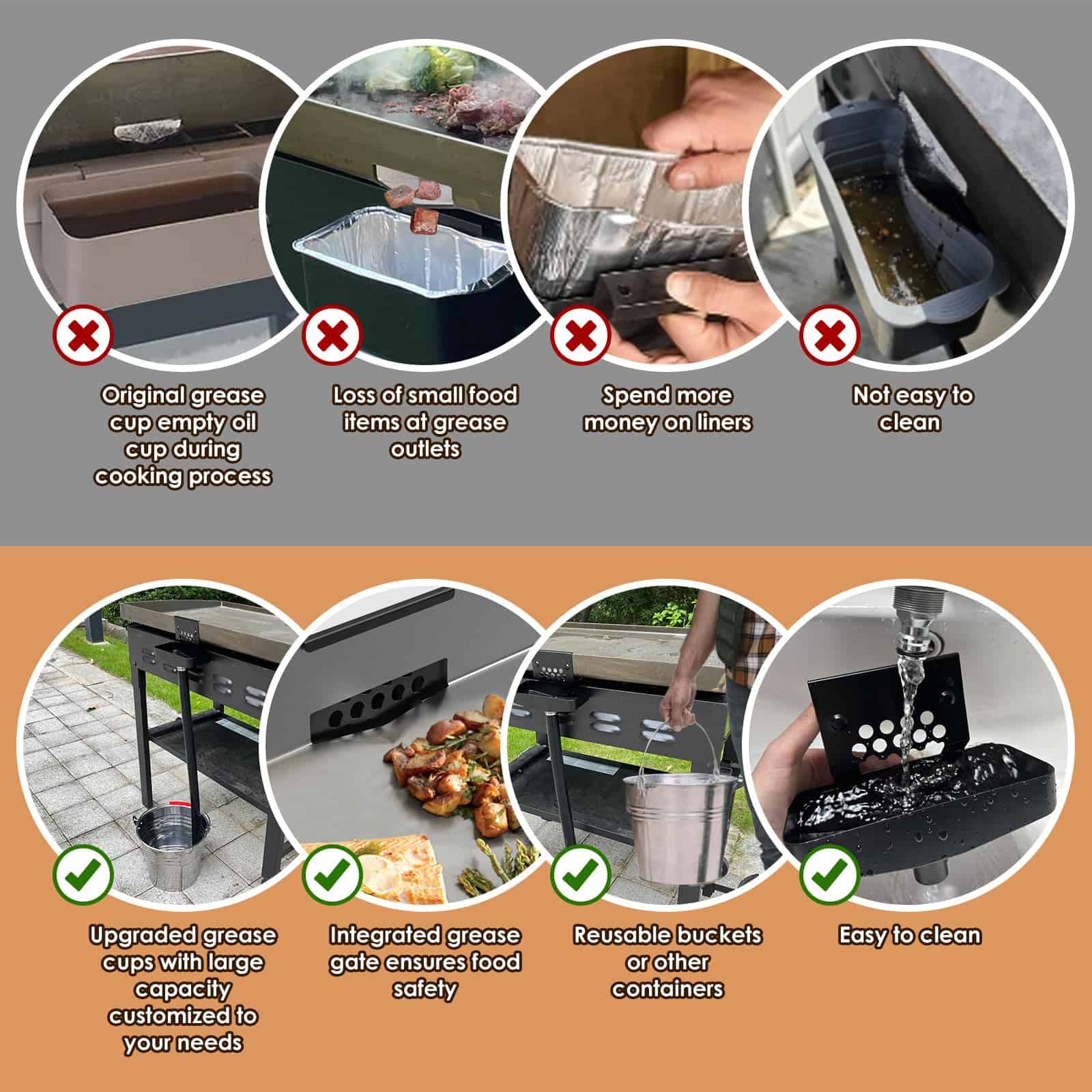 Original grease cup empty oil cup during cooking process

Loss of small food items at grease outlets

Spend more money on liners

Not easy to clean

Upgraded grease cups with large capacity customized to your needs

Integrated grease gate ensures food safety

Reusable buckets or other containers

Easy to clean