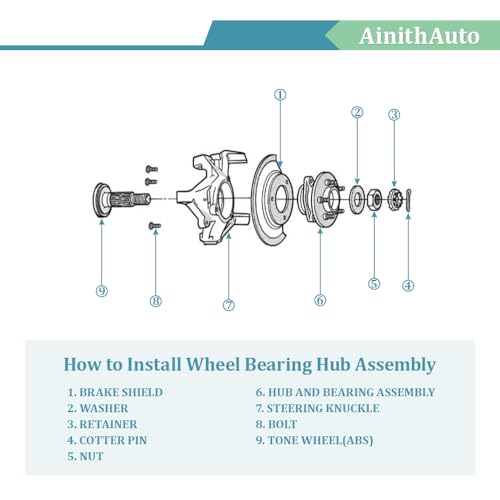 AinithAuto

①
②
③
⑨
⑧
⑦
⑥
⑤
④

How to Install Wheel Bearing Hub Assembly

1. BRAKE SHIELD
2. WASHER
3. RETAINER
4. COTTER PIN
5. NUT

6. HUB AND BEARING ASSEMBLY
7. STEERING KNUCKLE
8. BOLT
9. TONE WHEEL(ABS)