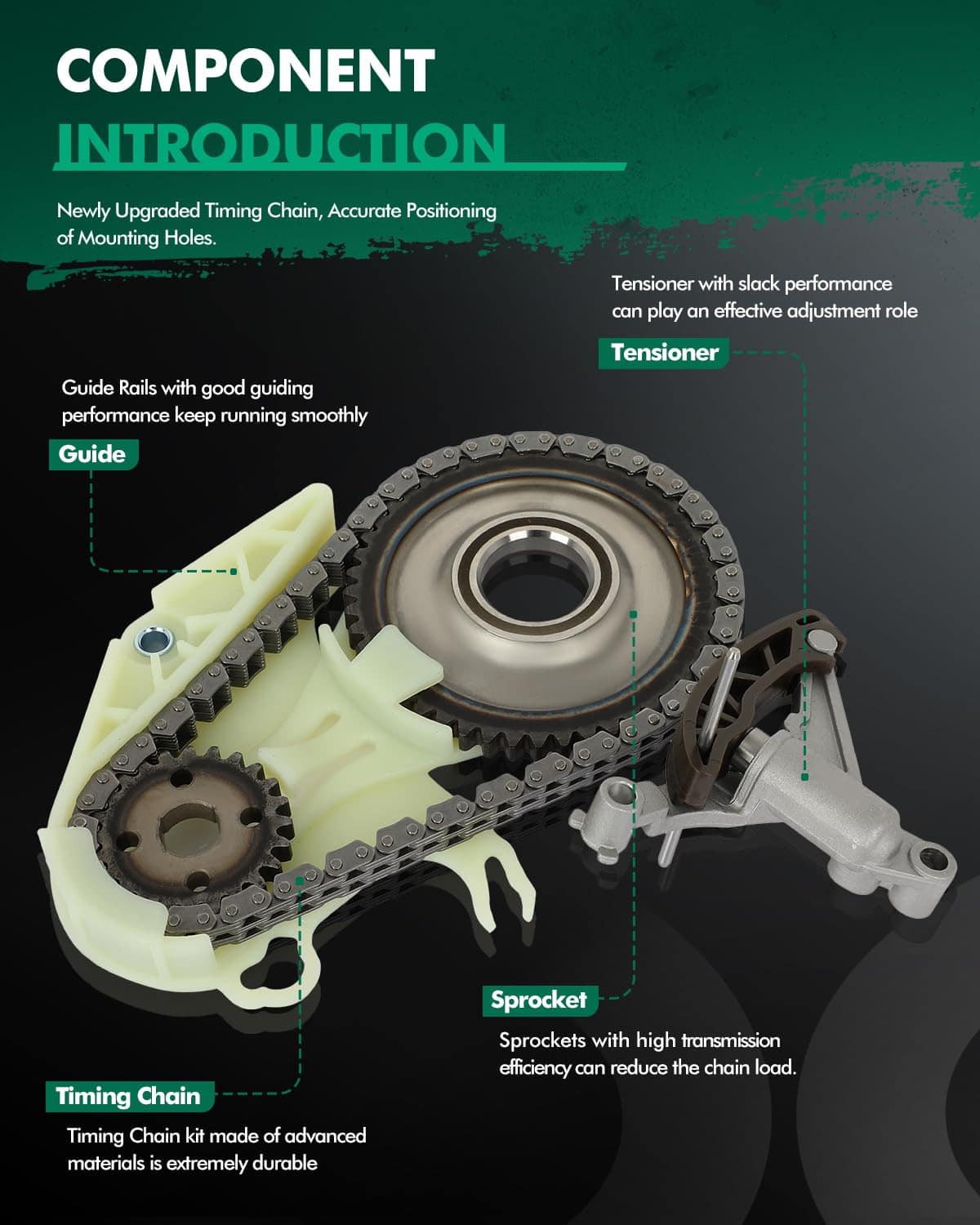 COMPONENT
INTRODUCTION

Newly Upgraded Timing Chain, Accurate Positioning of Mounting Holes.

Tensioner with slack performance can play an effective adjustment role

Tensioner

Guide Rails with good guiding performance keep running smoothly

Guide

Sprocket

Sprockets with high transmission efficiency can reduce the chain load.

Timing Chain

Timing Chain kit made of advanced materials is extremely durable