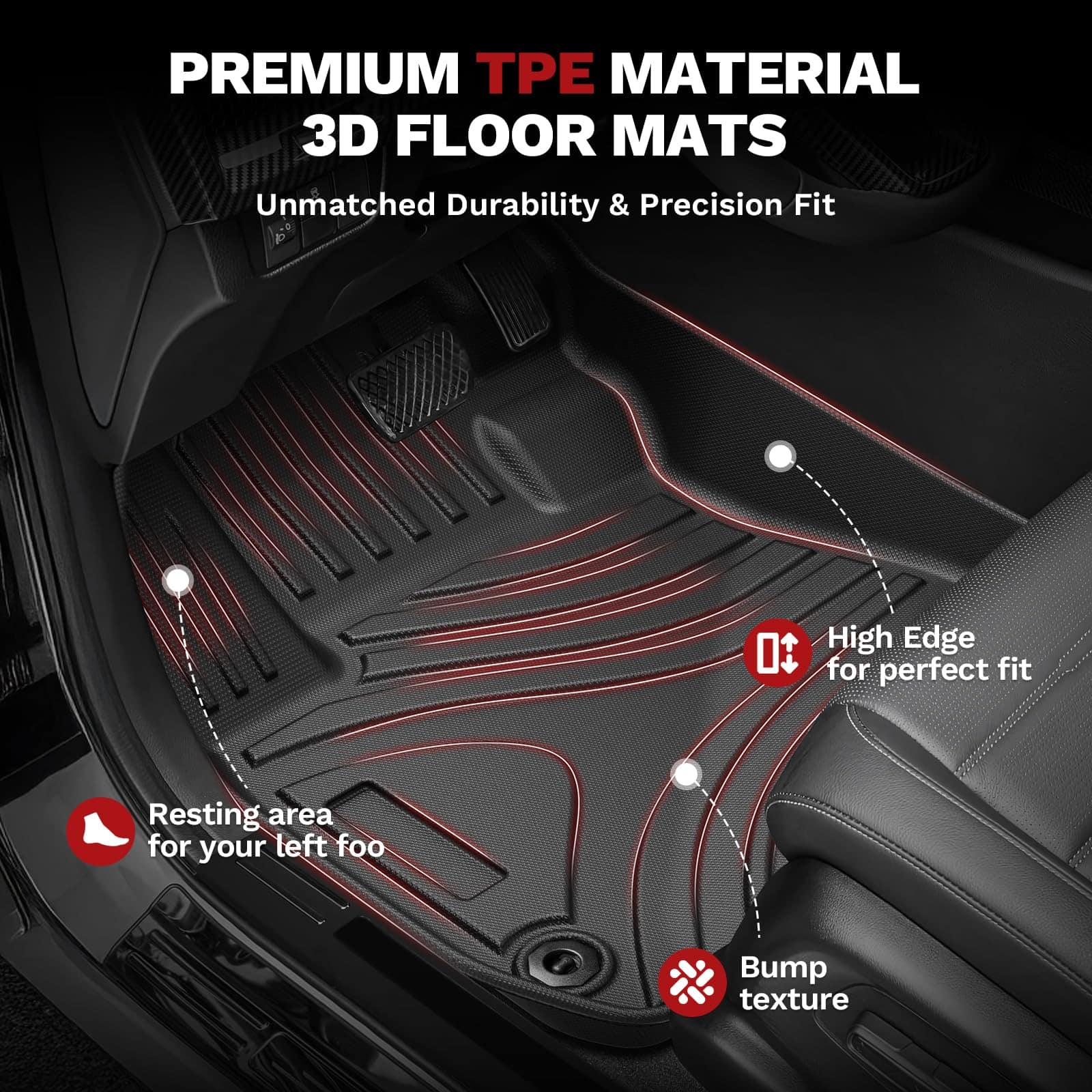 PREMIUM TPE MATERIAL
3D FLOOR MATS

Unmatched Durability & Precision Fit

High Edge
for perfect fit

Resting area
for your left foo

Bump
texture