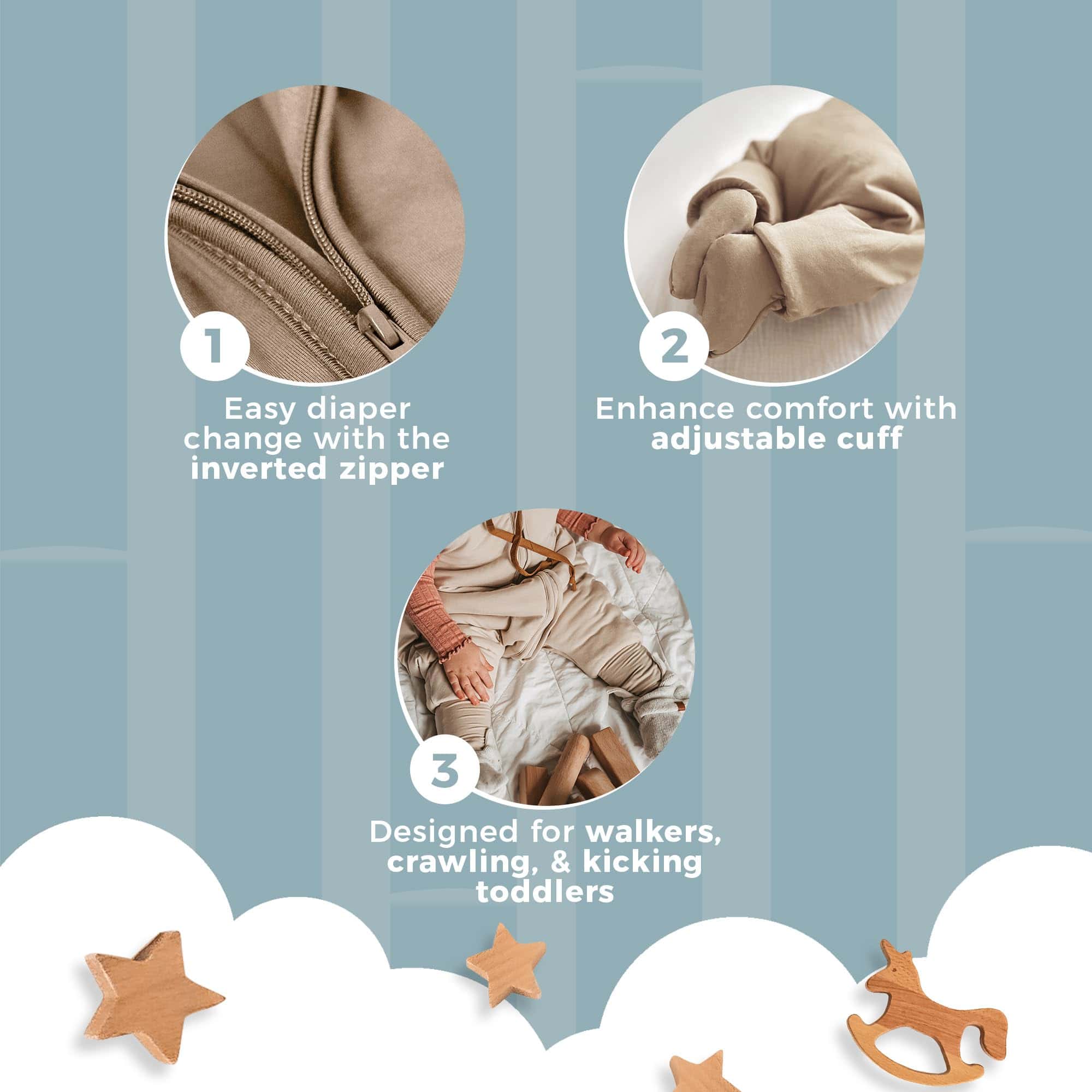 1

Easy diaper change with the inverted zipper

2

Enhance comfort with adjustable cuff

3

Designed for walkers, crawling, & kicking toddlers