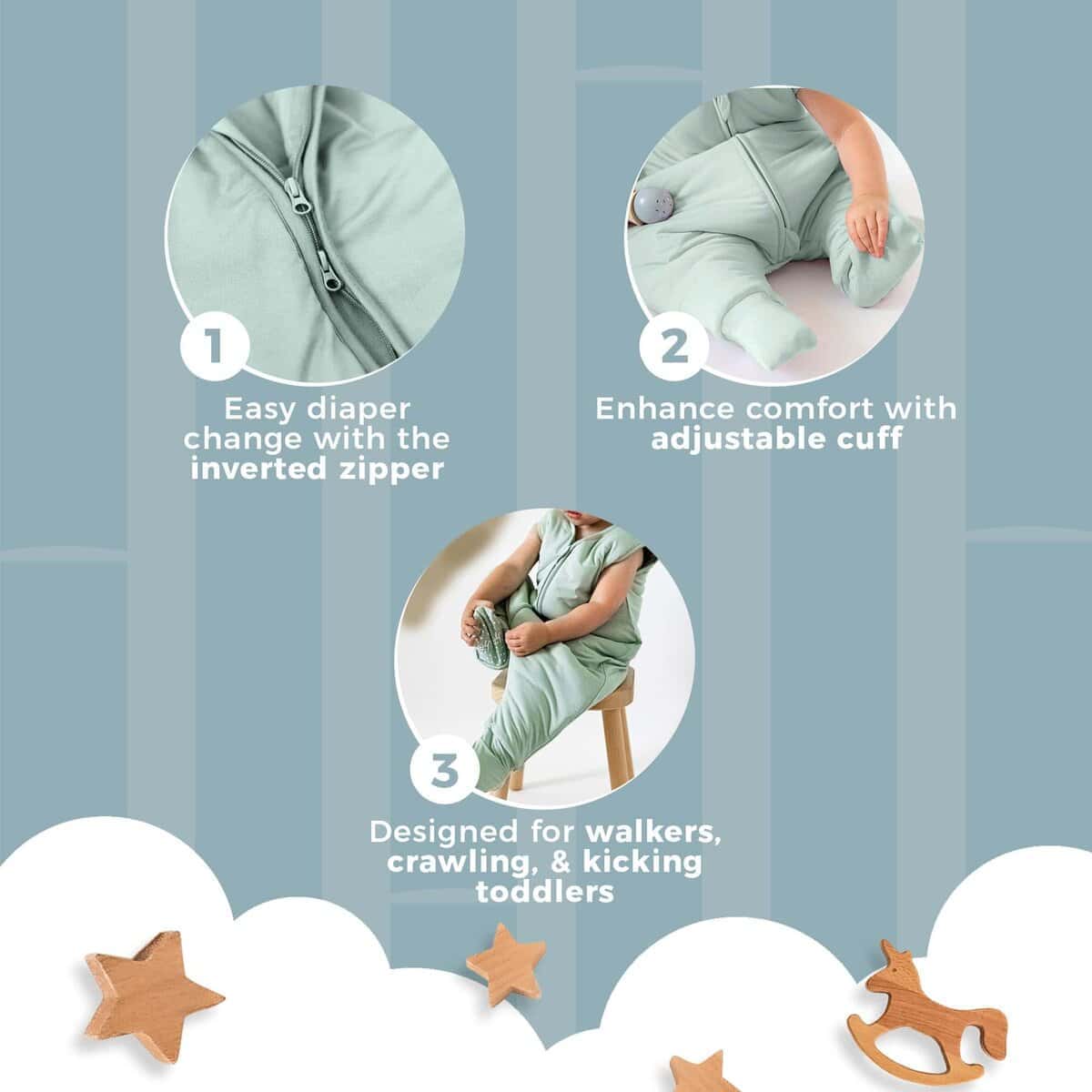 1

Easy diaper change with the inverted zipper

2

Enhance comfort with adjustable cuff

3

Designed for walkers, crawling, & kicking toddlers