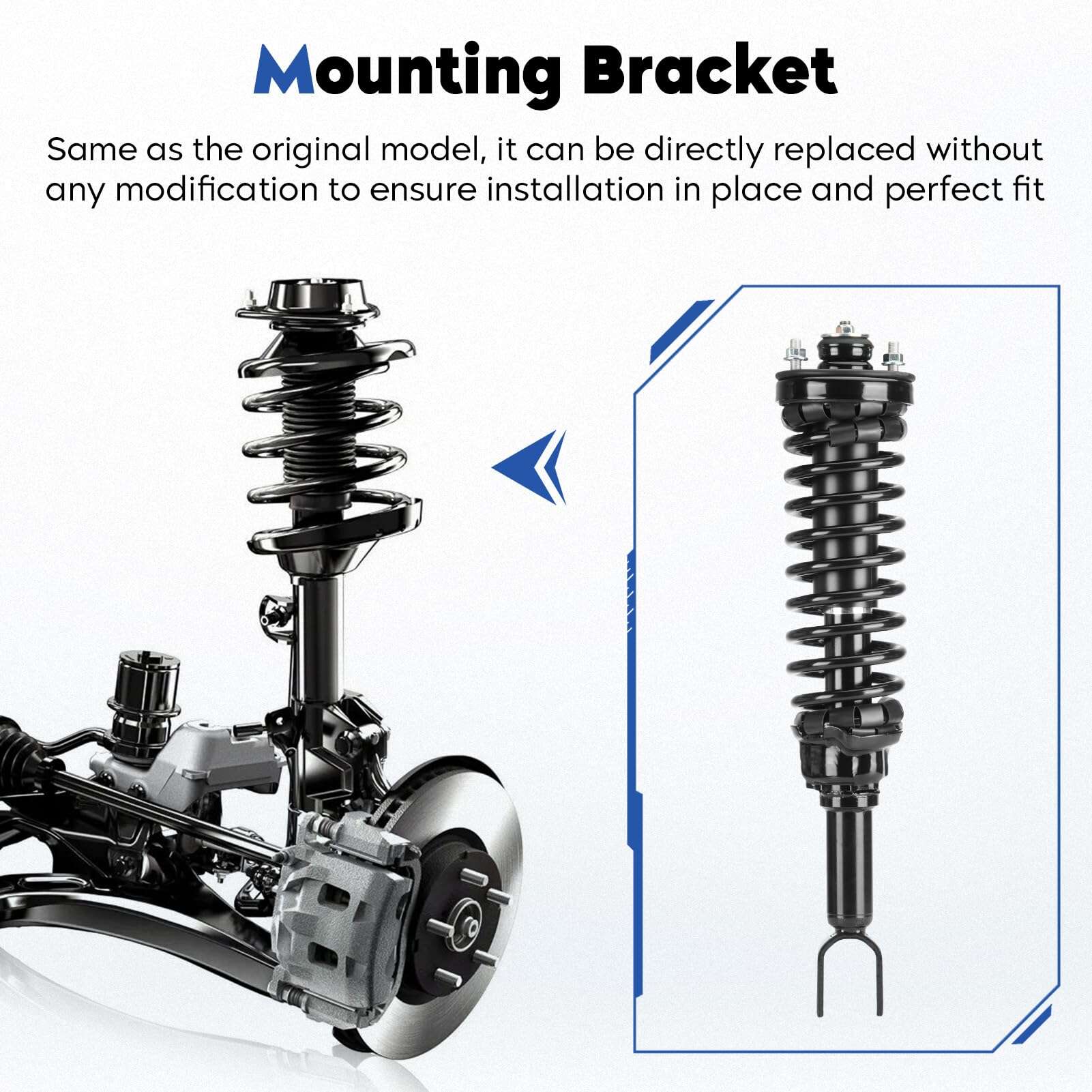 Mounting Bracket

Same as the original model, it can be directly replaced without any modification to ensure installation in place and perfect fit