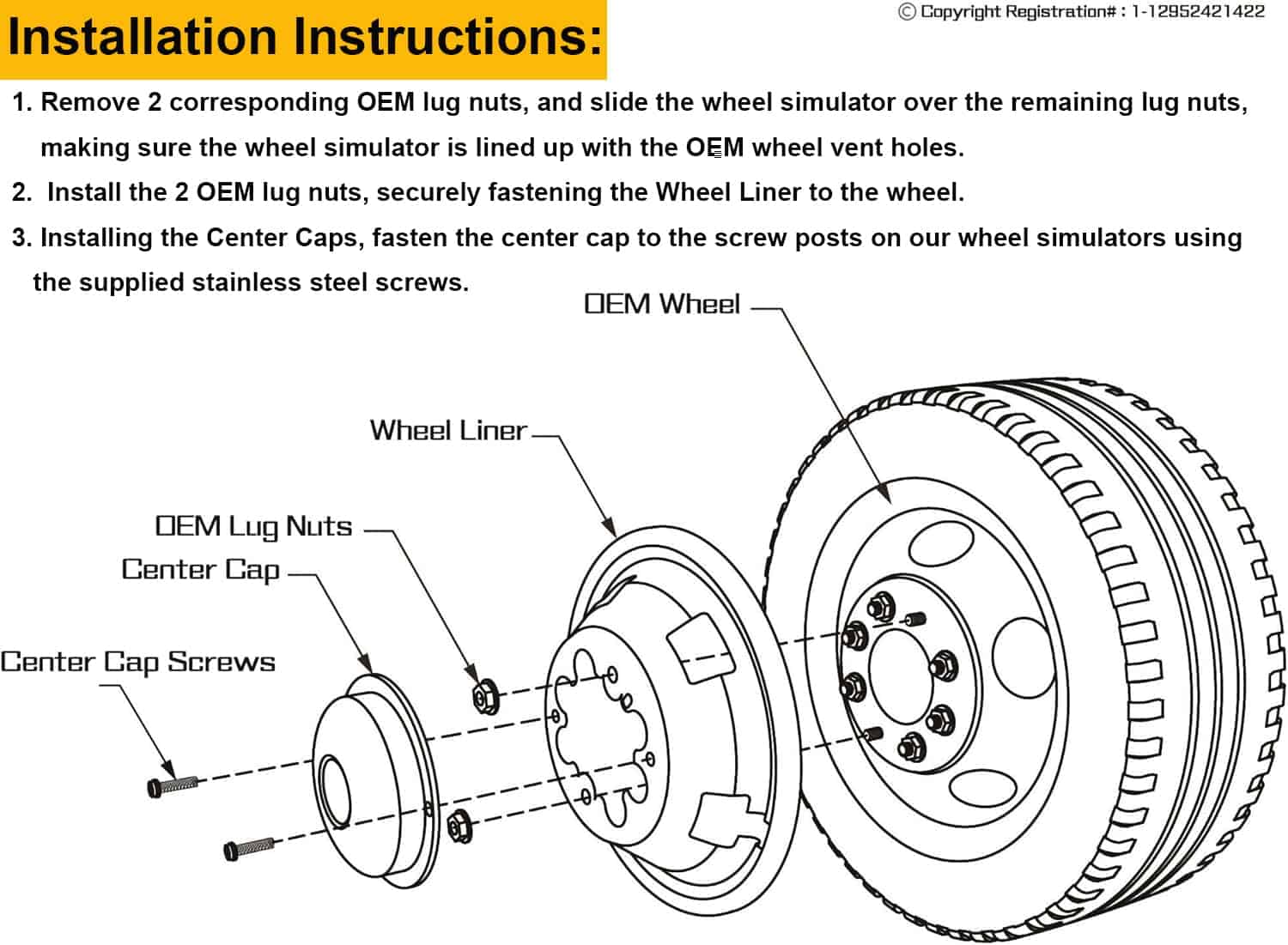 Installation Instructions:

© Copyright Registration# : 1-12952421422

1. Remove 2 corresponding OEM lug nuts, and slide the wheel simulator over the remaining lug nuts, making sure the wheel simulator is lined up with the OEM wheel vent holes.

2. Install the 2 OEM lug nuts, securely fastening the Wheel Liner to the wheel.

3. Installing the Center Caps, fasten the center cap to the screw posts on our wheel simulators using the supplied stainless steel screws.

OEM Wheel

Wheel Liner

OEM Lug Nuts

Center Cap

Center Cap Screws