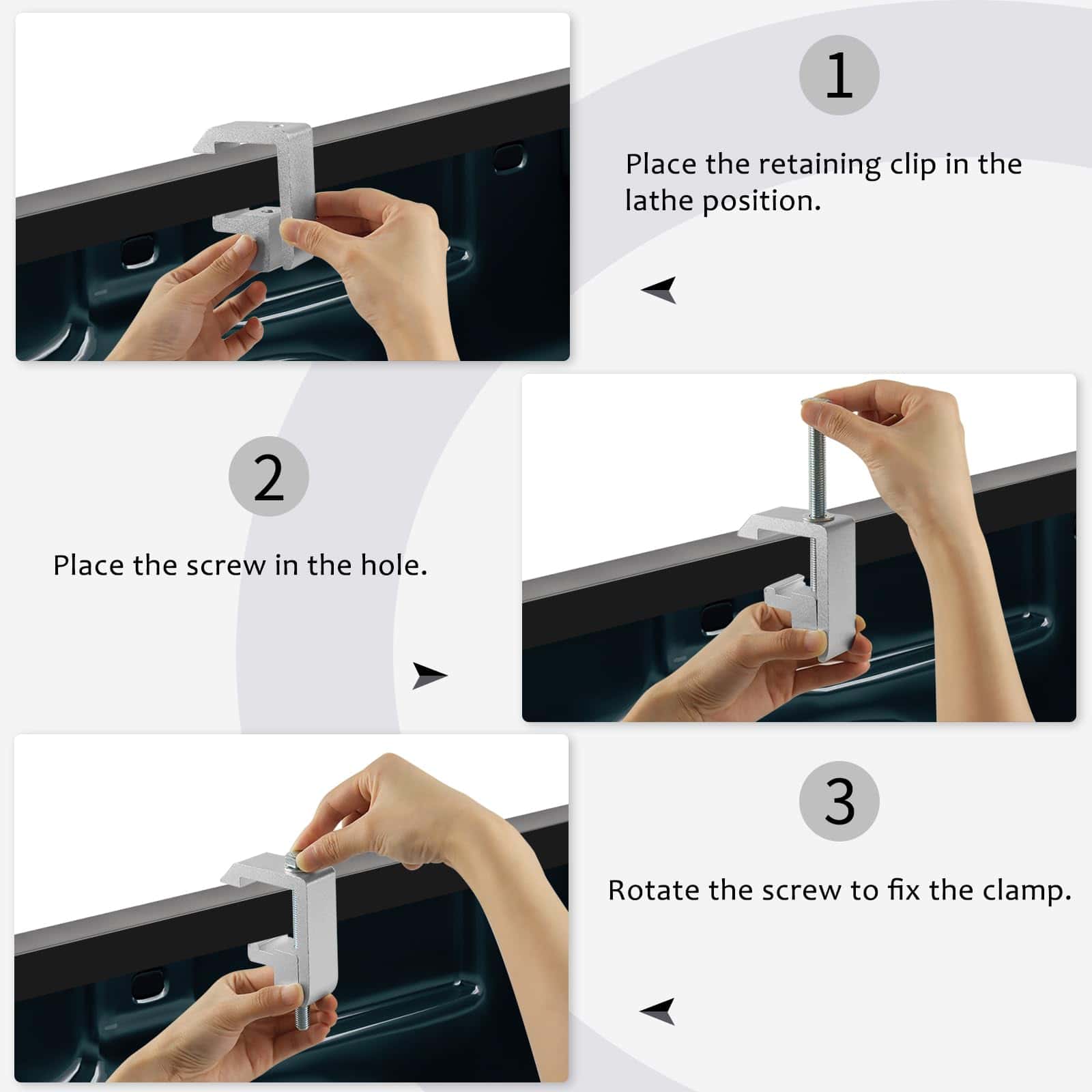 1

Place the retaining clip in the lathe position.

2

Place the screw in the hole.

3

Rotate the screw to fix the clamp.