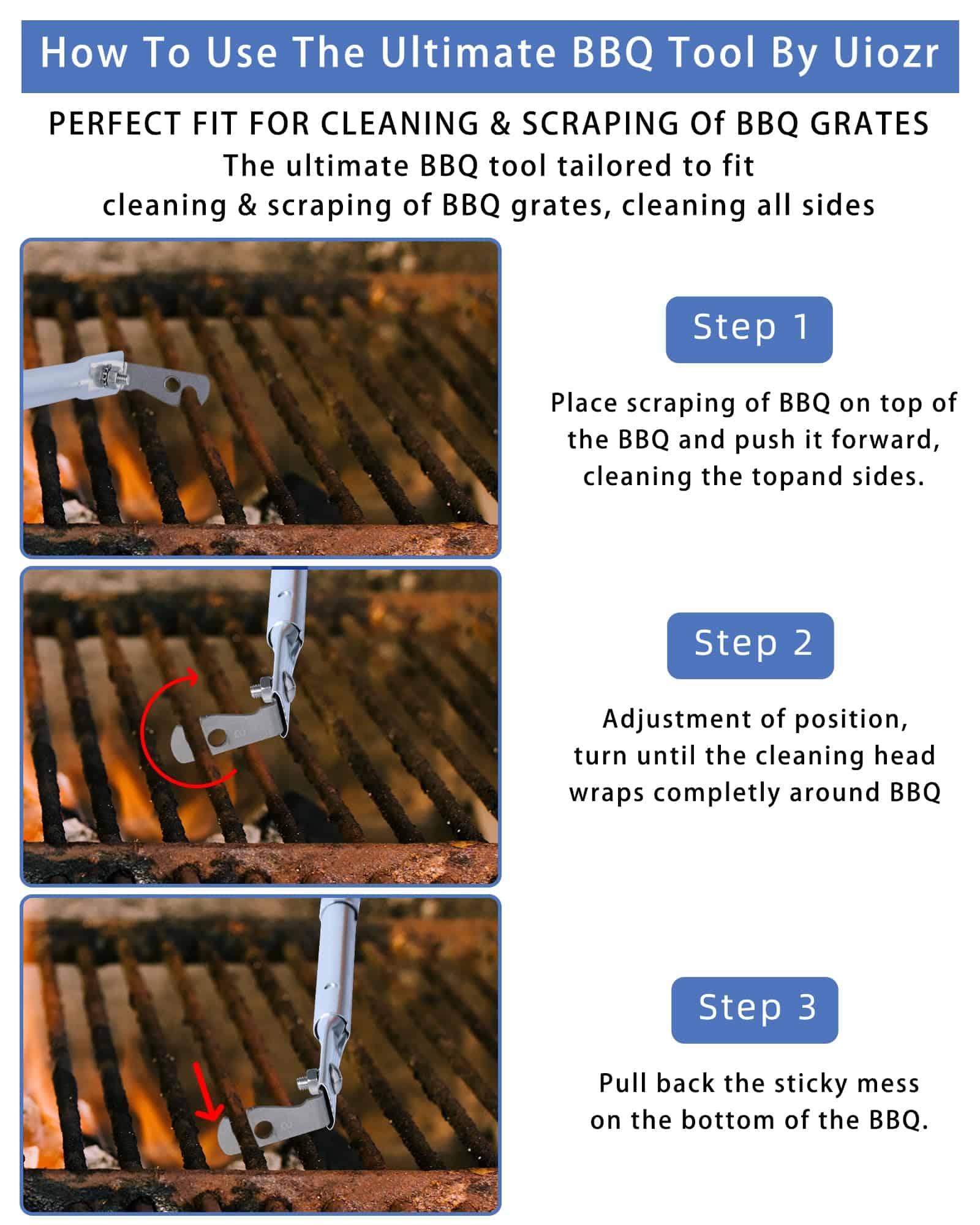 How To Use The Ultimate BBQ Tool By Uiozr

PERFECT FIT FOR CLEANING & SCRAPING Of BBQ GRATES
The ultimate BBQ tool tailored to fit cleaning & scraping of BBQ grates, cleaning all sides

Step 1

Place scraping of BBQ on top of the BBQ and push it forward, cleaning the topand sides.

Step 2

Adjustment of position, turn until the cleaning head wraps completly around BBQ

Step 3

Pull back the sticky mess on the bottom of the BBQ.