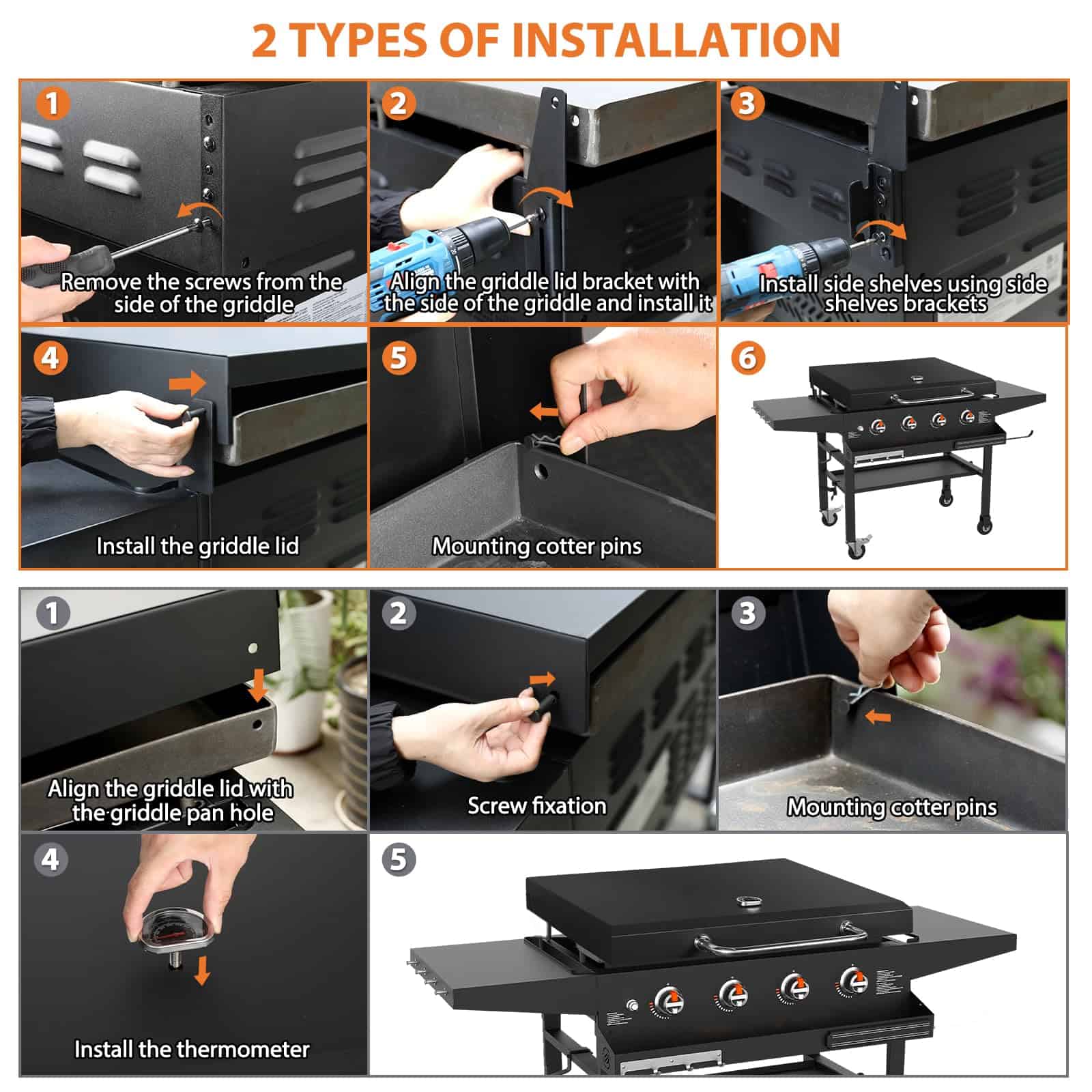 2 TYPES OF INSTALLATION

1
Remove the screws from the side of the griddle

2
Align the griddle lid bracket with the side of the griddle and install it

3
Install side shelves using side shelves brackets

4
Install the griddle lid

5
Mounting cotter pins

6

1
Align the griddle lid with the griddle pan hole

2
Screw fixation

3
Mounting cotter pins

4
Install the thermometer

5