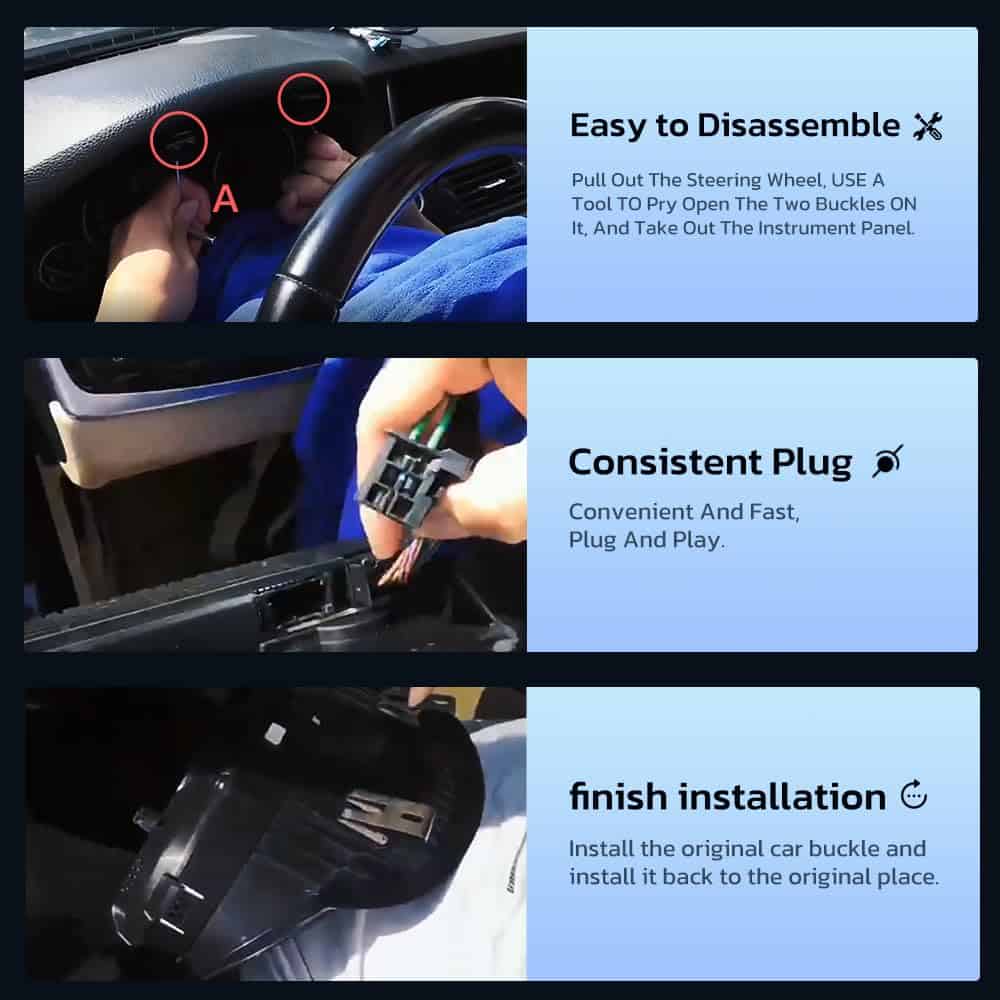 A

Easy to Disassemble

Pull Out The Steering Wheel, USE A Tool TO Pry Open The Two Buckles ON It, And Take Out The Instrument Panel.

Consistent Plug

Convenient And Fast, Plug And Play.

finish installation

Install the original car buckle and install it back to the original place.