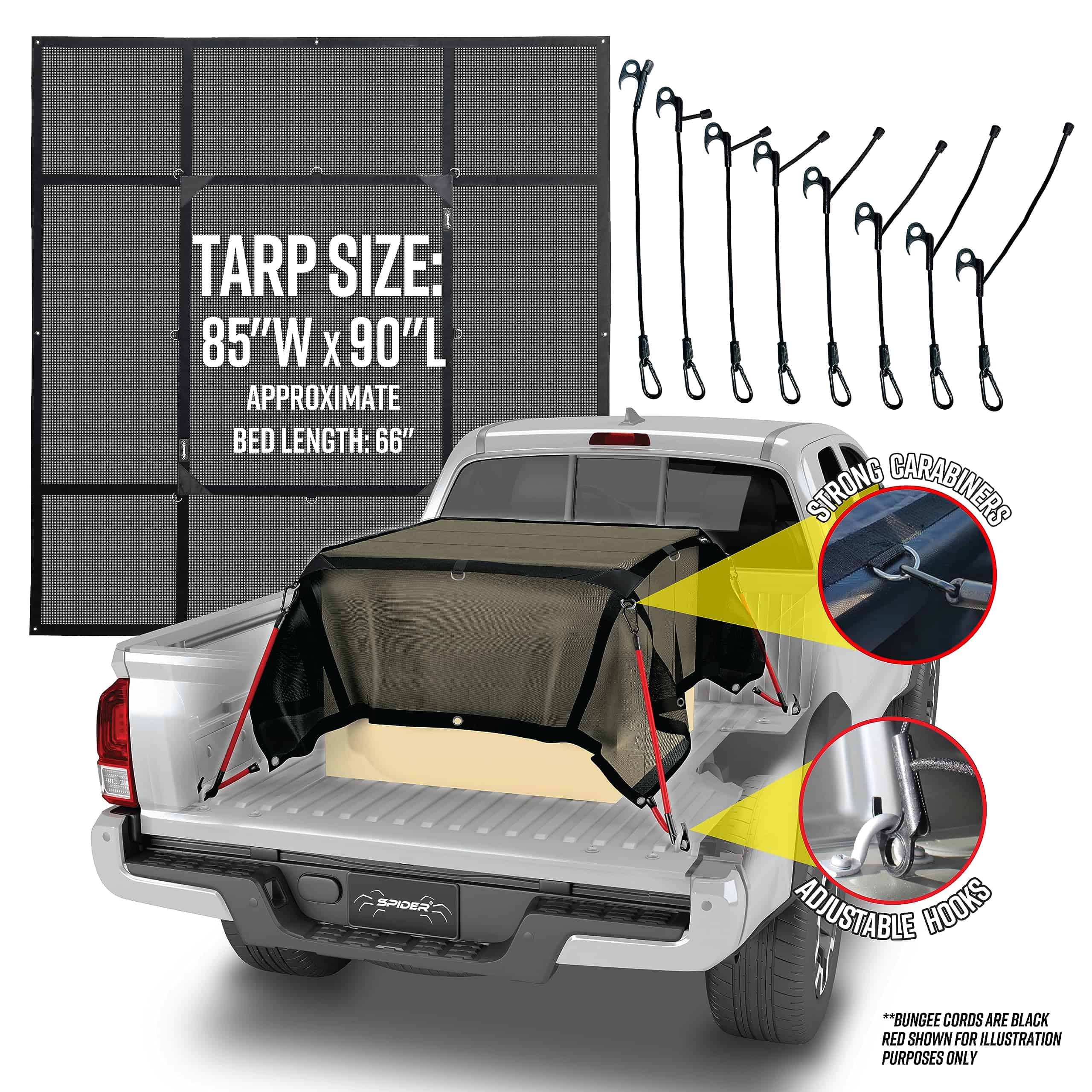 TARP SIZE:
85"W x 90"L
APPROXIMATE
BED LENGTH: 66"

STRONG CARABINERS

ADJUSTABLE HOOKS

SPIDER

**BUNGEE CORDS ARE BLACK
RED SHOWN FOR ILLUSTRATION
PURPOSES ONLY