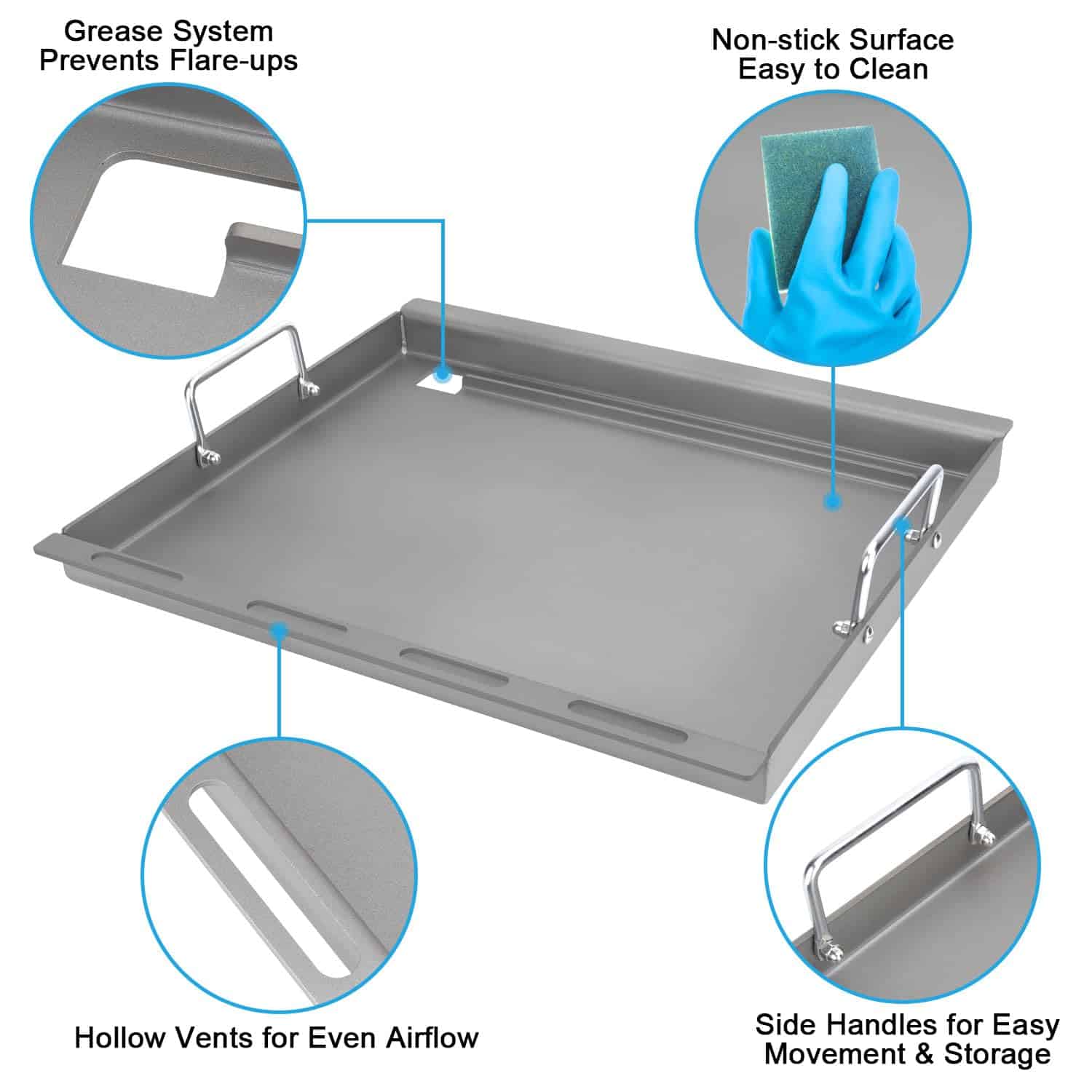 Grease System
Prevents Flare-ups

Non-stick Surface
Easy to Clean

Hollow Vents for Even Airflow

Side Handles for Easy
Movement & Storage