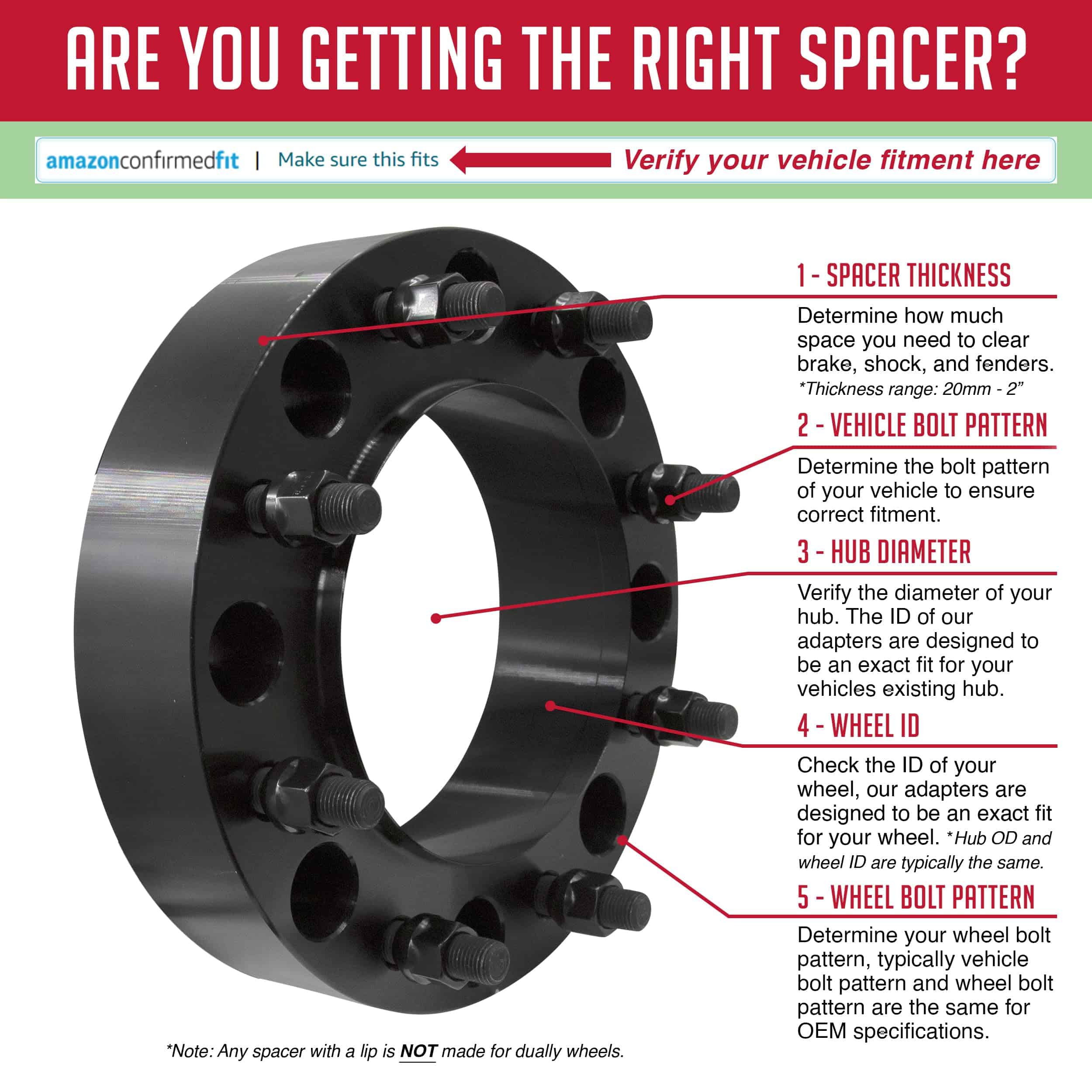 ARE YOU GETTING THE RIGHT SPACER?

amazonconfirmedfit | Make sure this fits Verify your vehicle fitment here

1 - SPACER THICKNESS

Determine how much space you need to clear brake, shock, and fenders. *Thickness range: 20mm - 2”

2 - VEHICLE BOLT PATTERN

Determine the bolt pattern of your vehicle to ensure correct fitment.

3 - HUB DIAMETER

Verify the diameter of your hub. The ID of our adapters are designed to be an exact fit for your vehicles existing hub.

4 - WHEEL ID

Check the ID of your wheel, our adapters are designed to be an exact fit for your wheel. *Hub OD and wheel ID are typically the same.

5 - WHEEL BOLT PATTERN

Determine your wheel bolt pattern, typically vehicle bolt pattern and wheel bolt pattern are the same for OEM specifications.

*Note: Any spacer with a lip is NOT made for dually wheels.