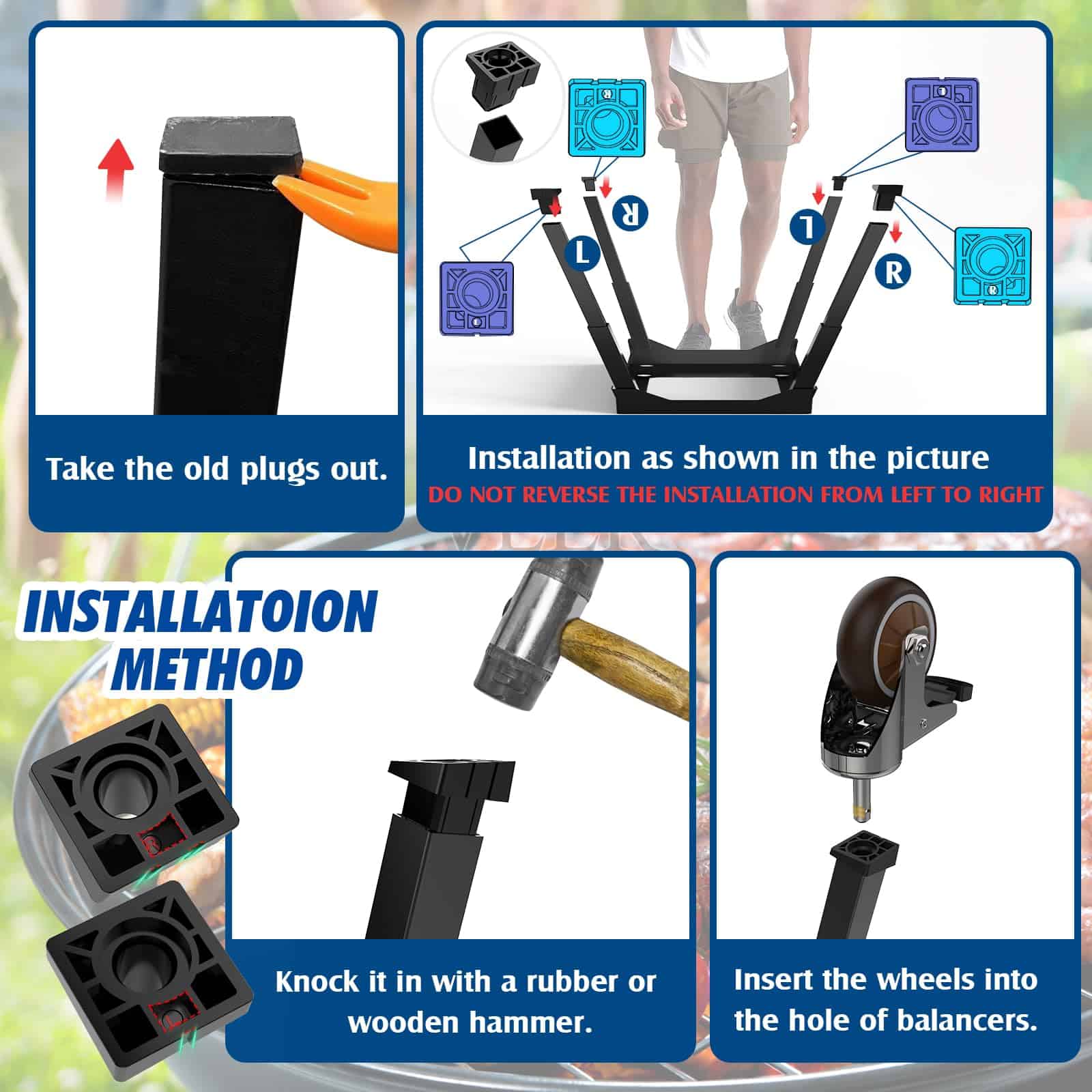 Take the old plugs out.

R

L

L

R

Installation as shown in the picture
DO NOT REVERSE THE INSTALLATION FROM LEFT TO RIGHT

INSTALLATOION METHOD

R

L

Knock it in with a rubber or wooden hammer.

Insert the wheels into the hole of balancers.